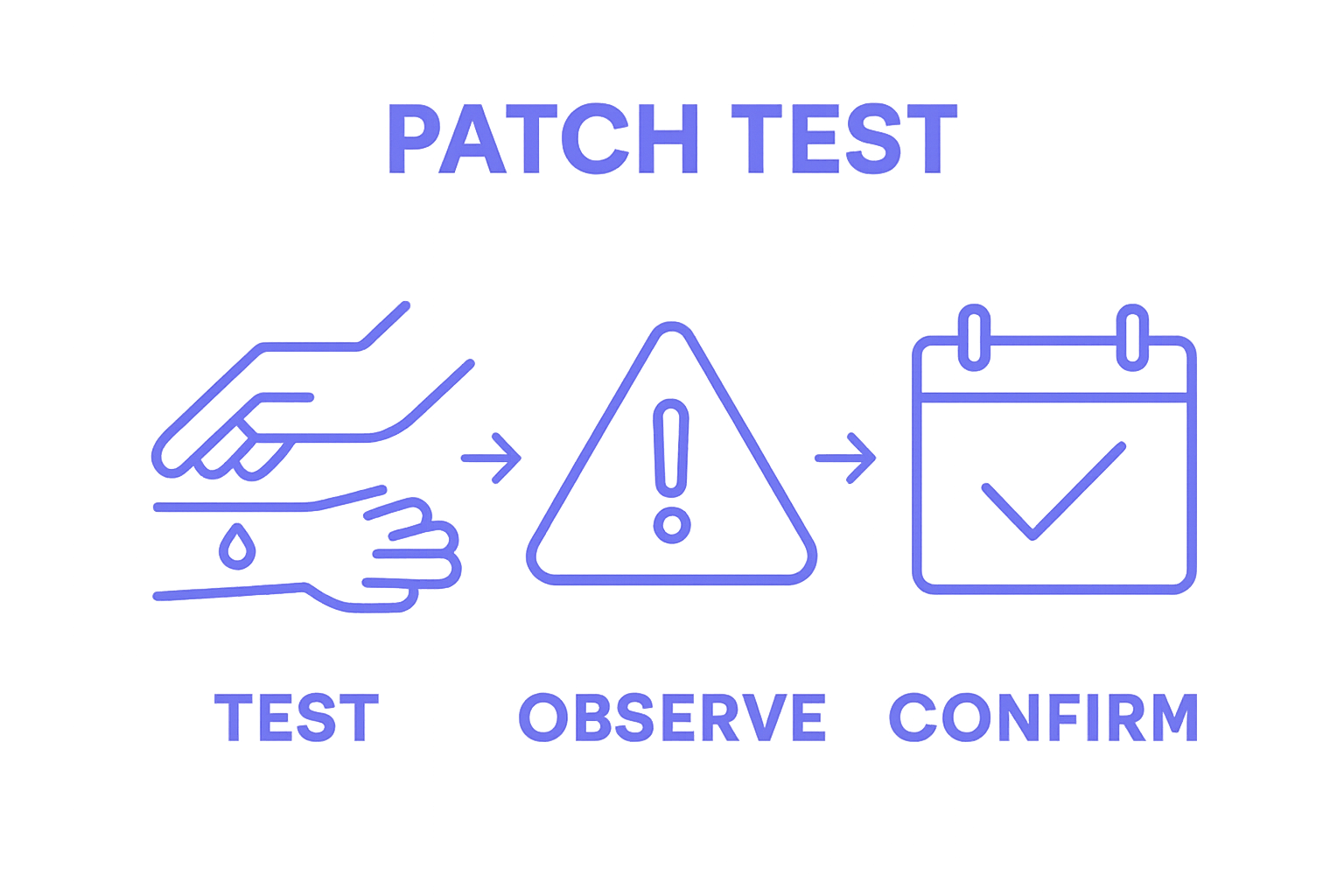 PATCH TEST

TEST

OBSERVE

CONFIRM