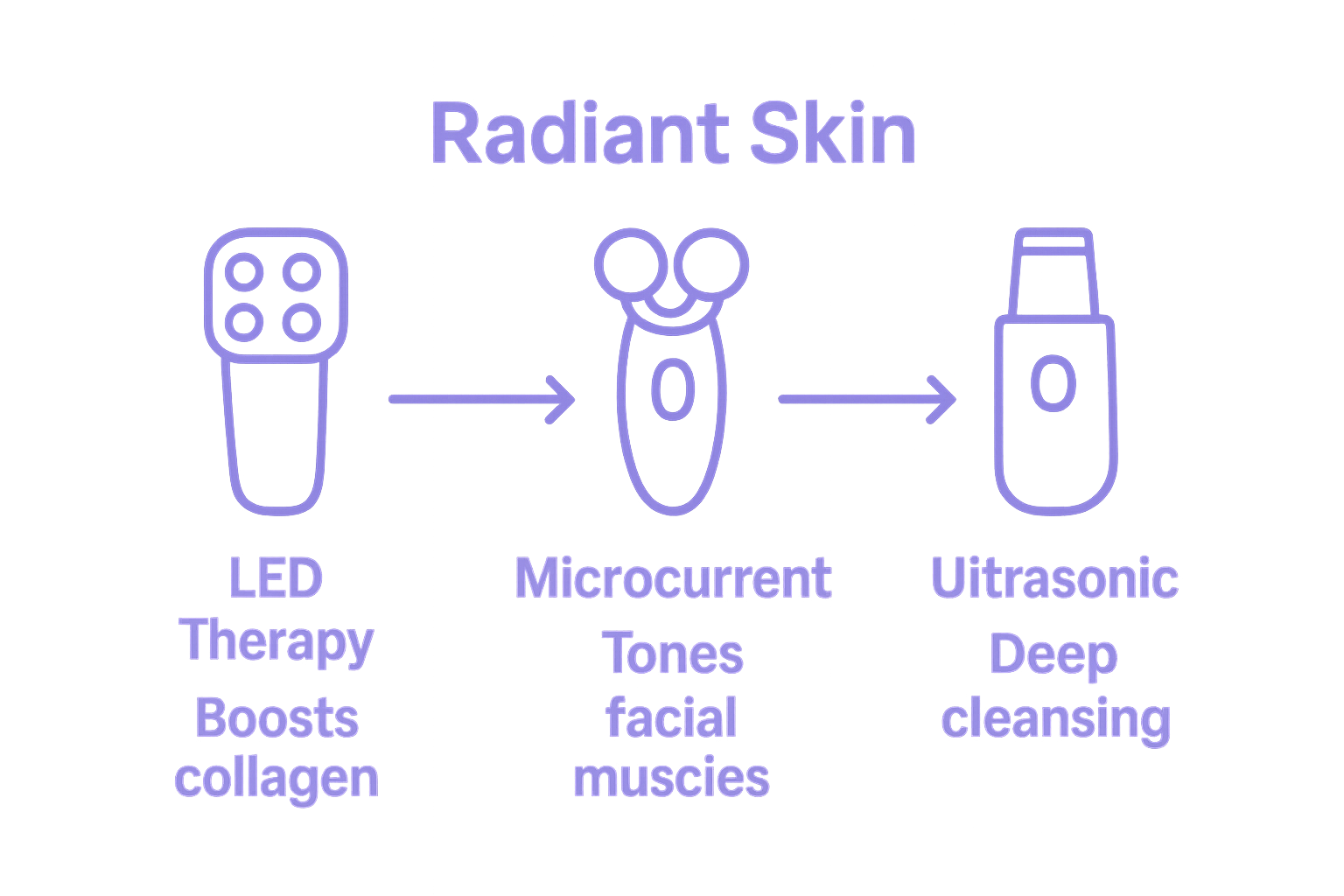 Radiant Skin

LED Therapy

Boosts collagen

Microcurrent

Tones facial muscies

Uitrasonic

Deep cleansing