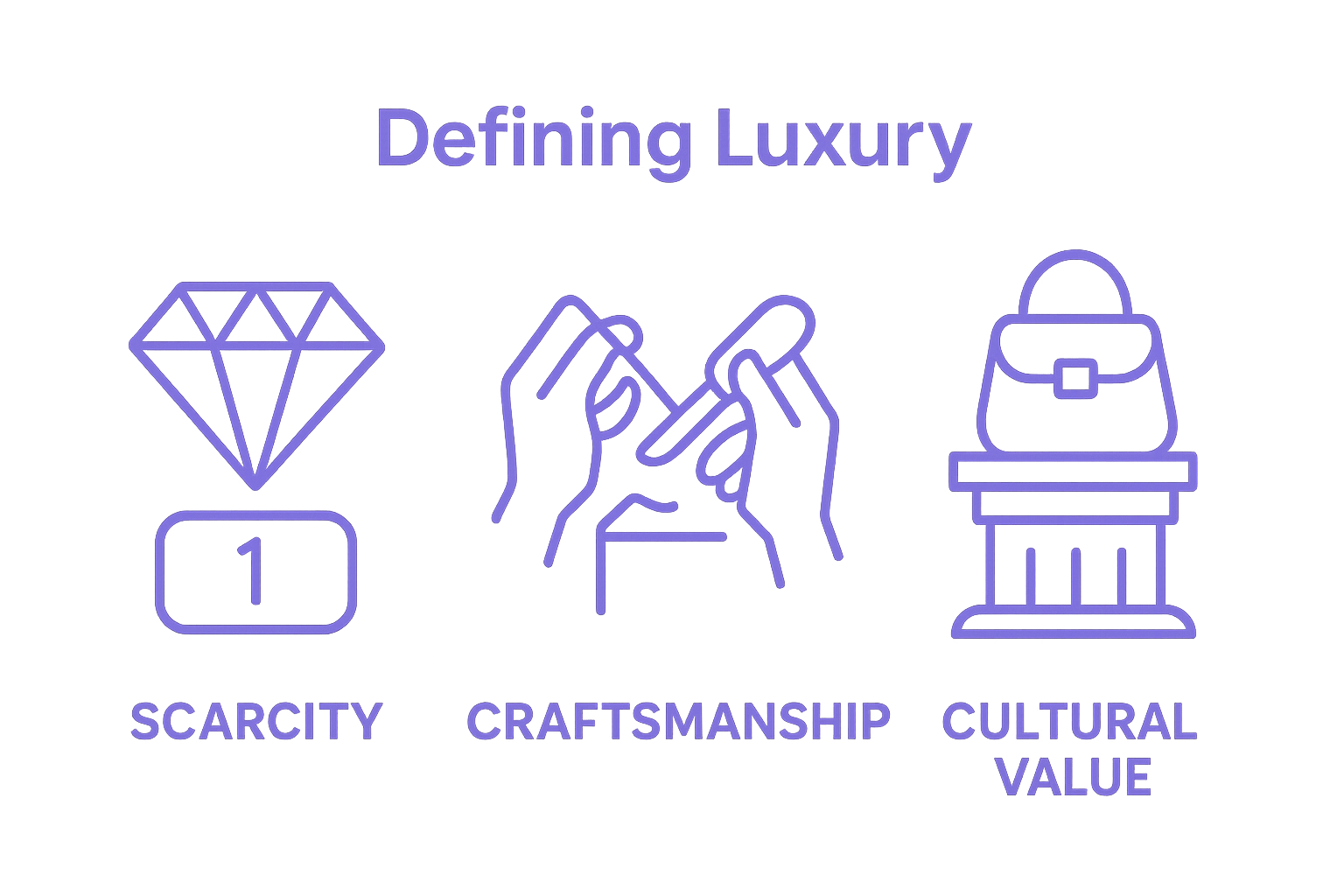 Defining Luxury

1

SCARCITY

CRAFTSMANSHIP

CULTURAL VALUE