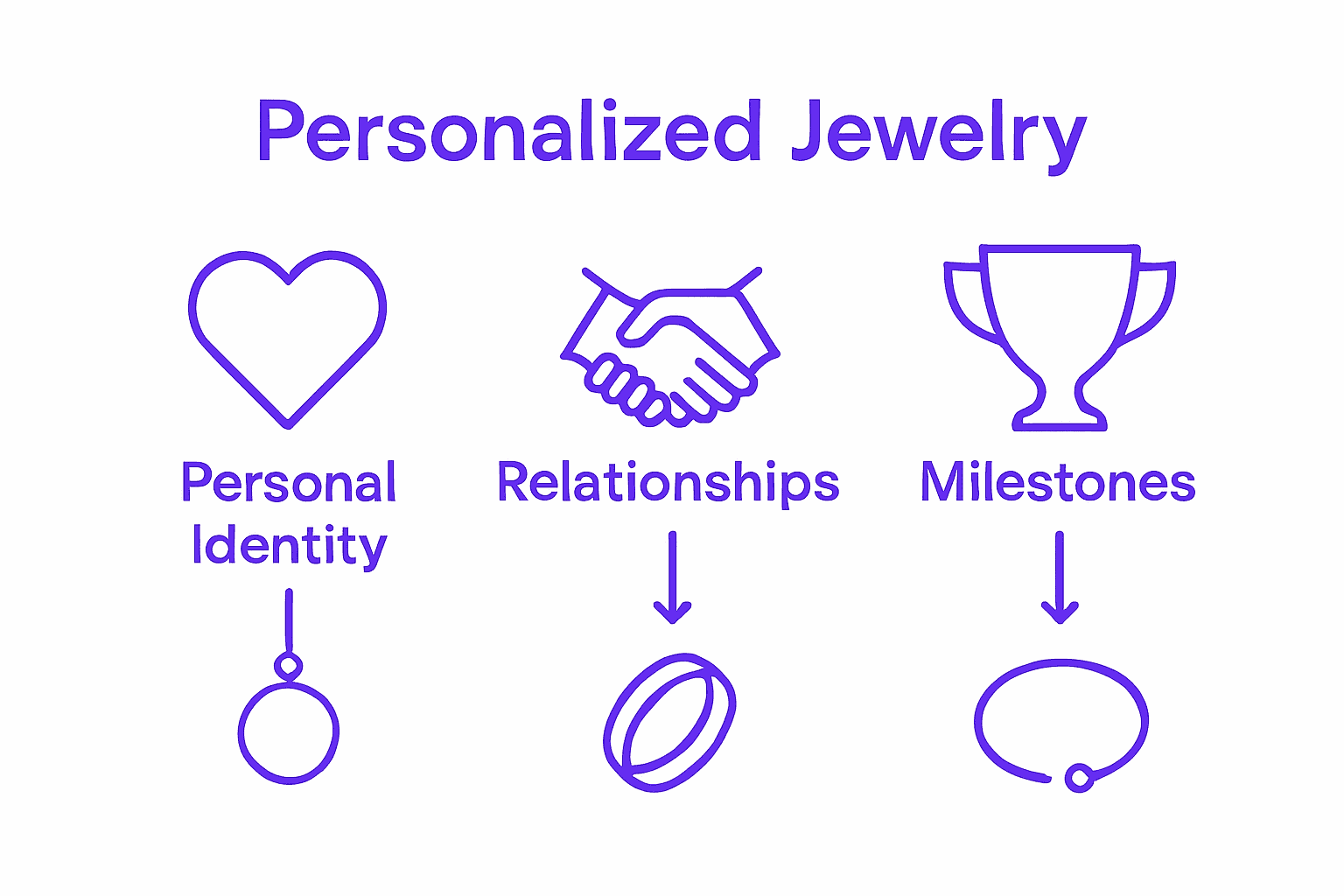 Personalized Jewelry

Personal Identity

Relationships

Milestones