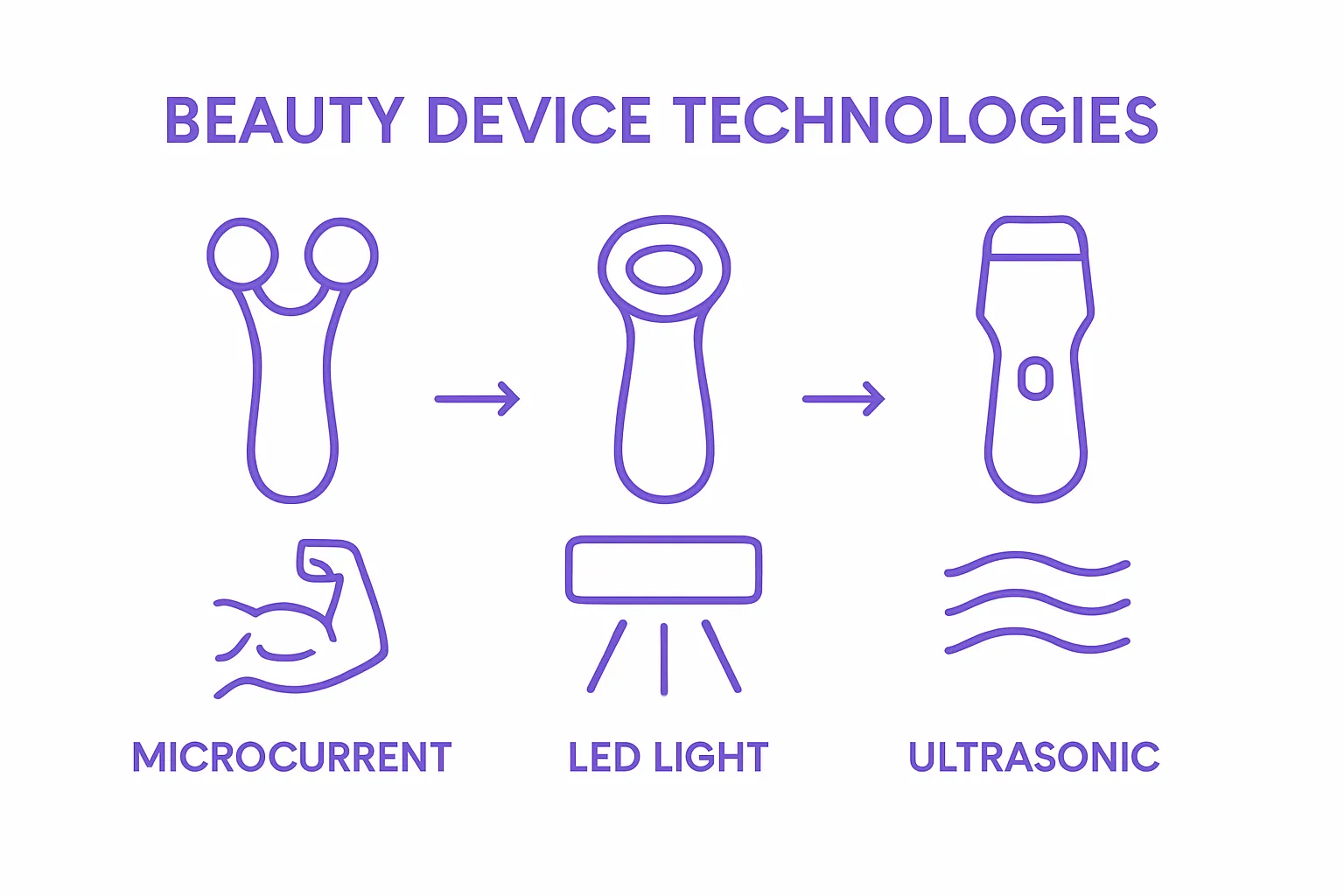 BEAUTY DEVICE TECHNOLOGIES

MICROCURRENT

LED LIGHT

ULTRASONIC