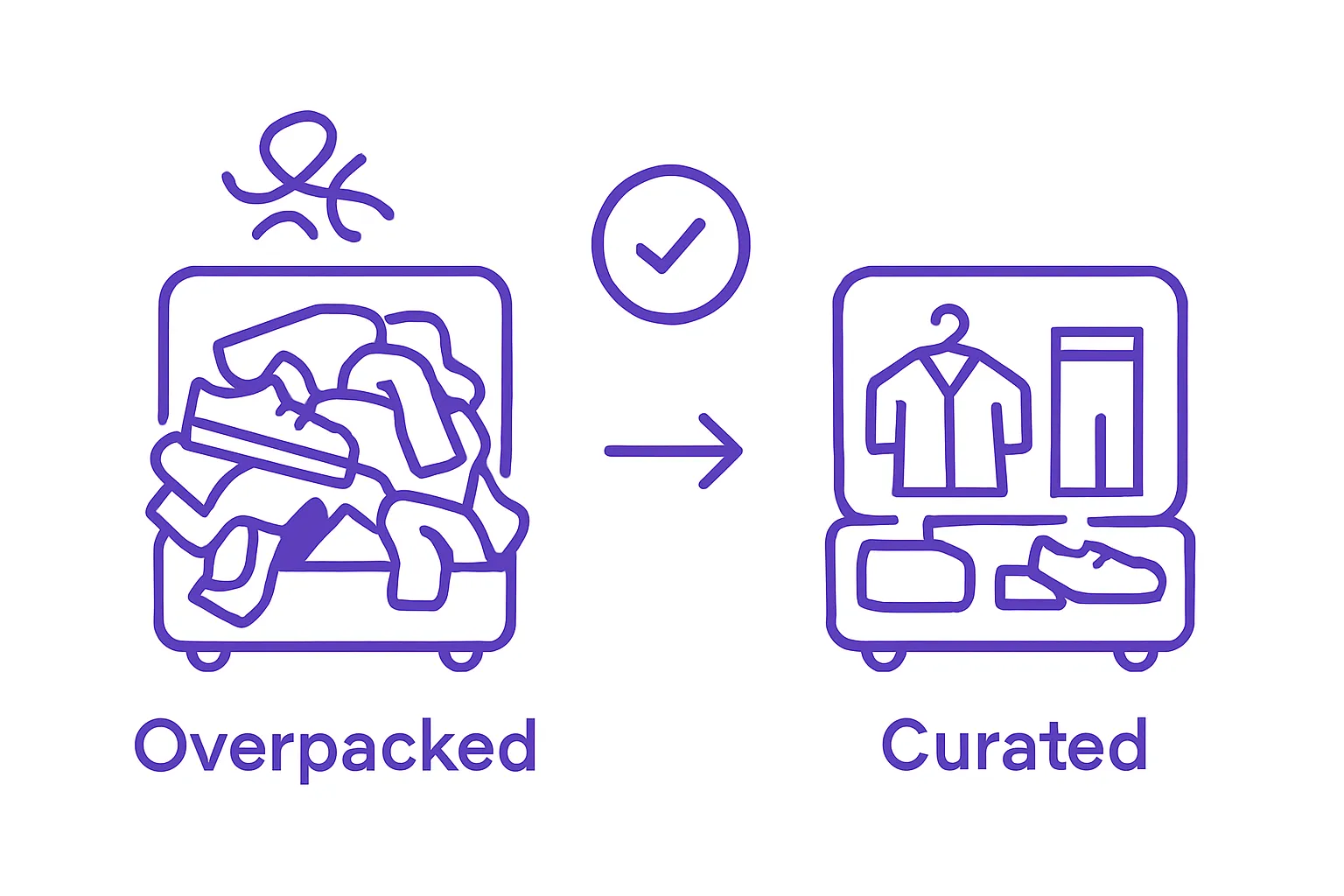 Overpacked

Curated