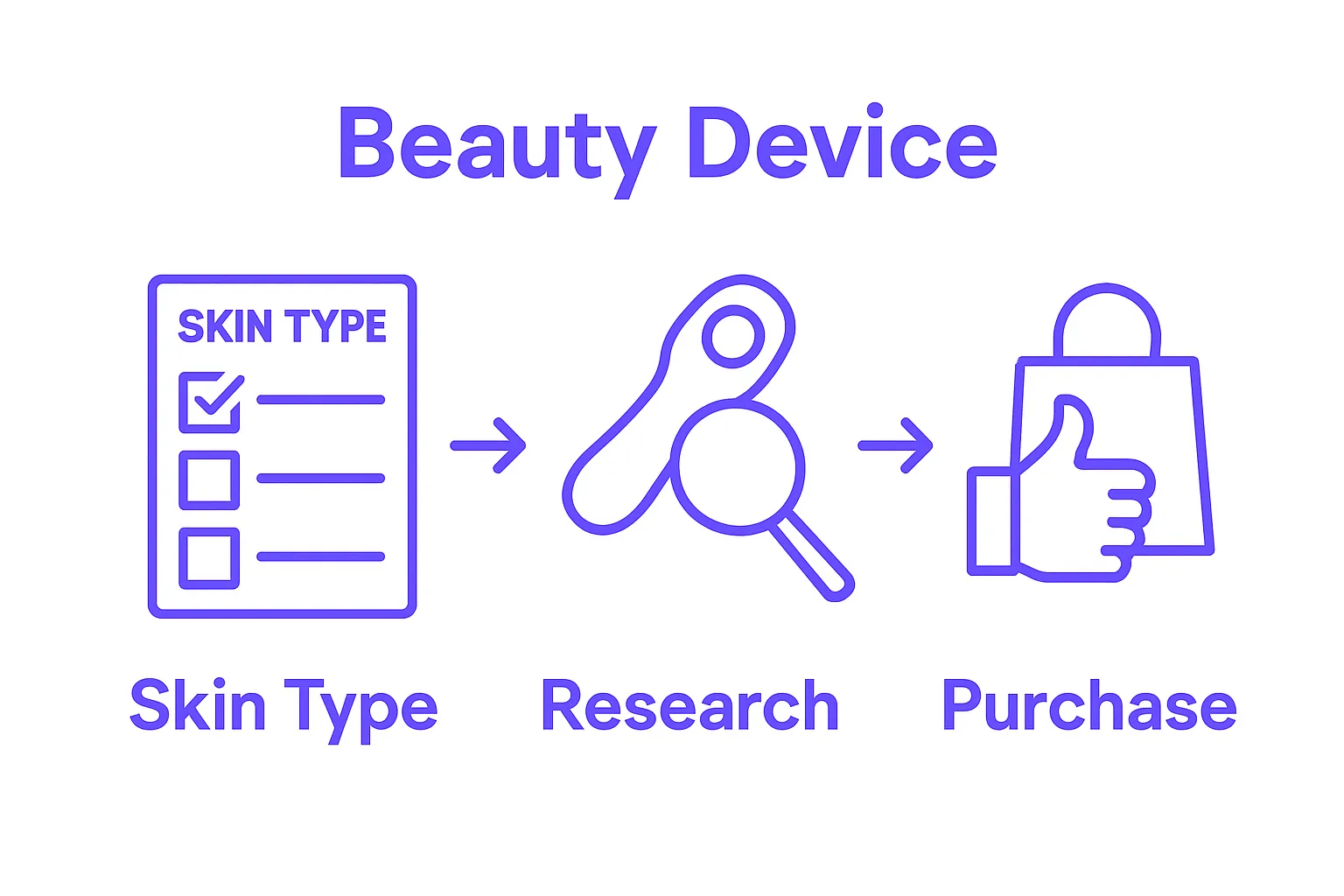 Beauty Device

SKIN TYPE

Skin Type

Research

Purchase