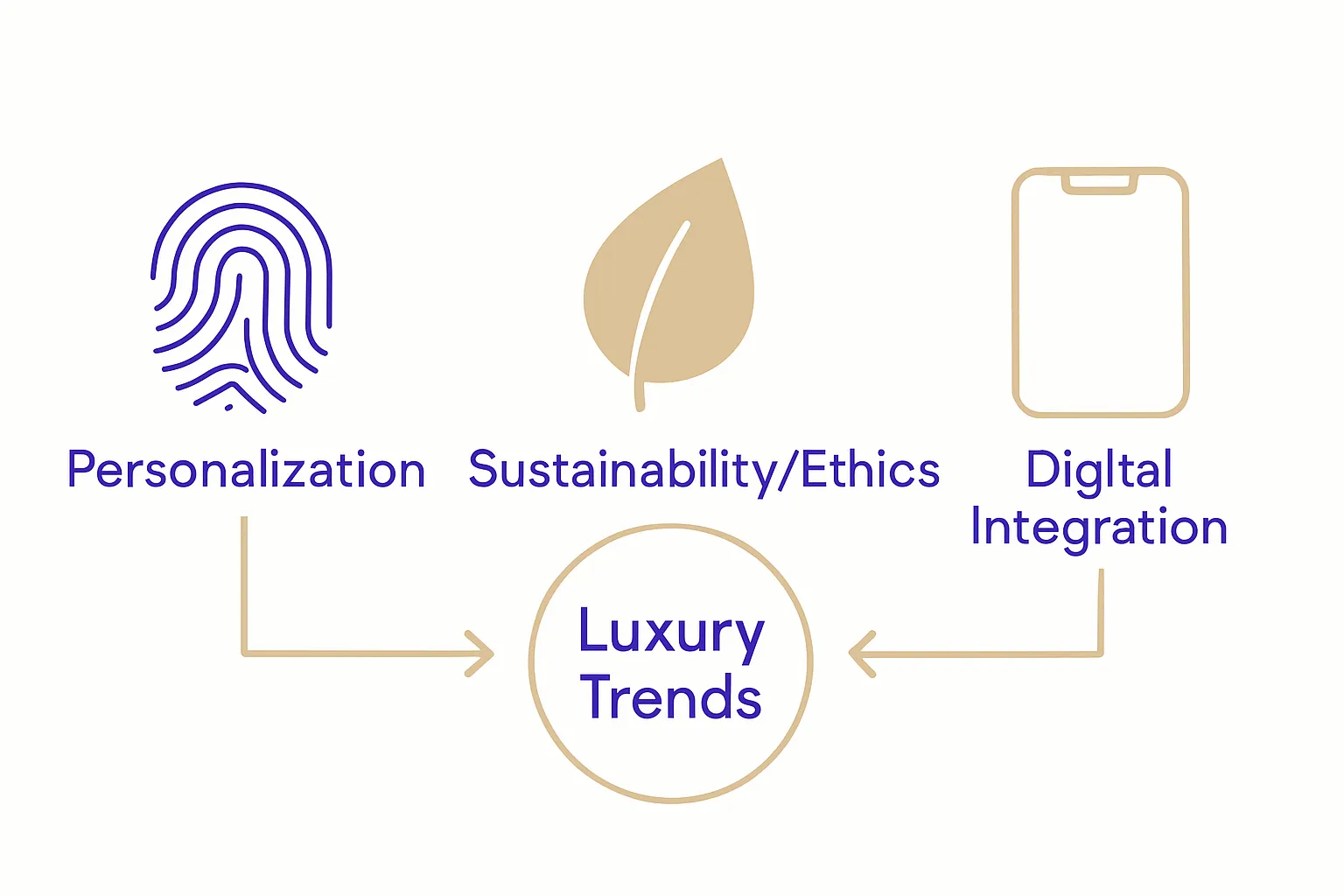 Personalization

Sustainability/Ethics

Digltal Integration

Luxury Trends