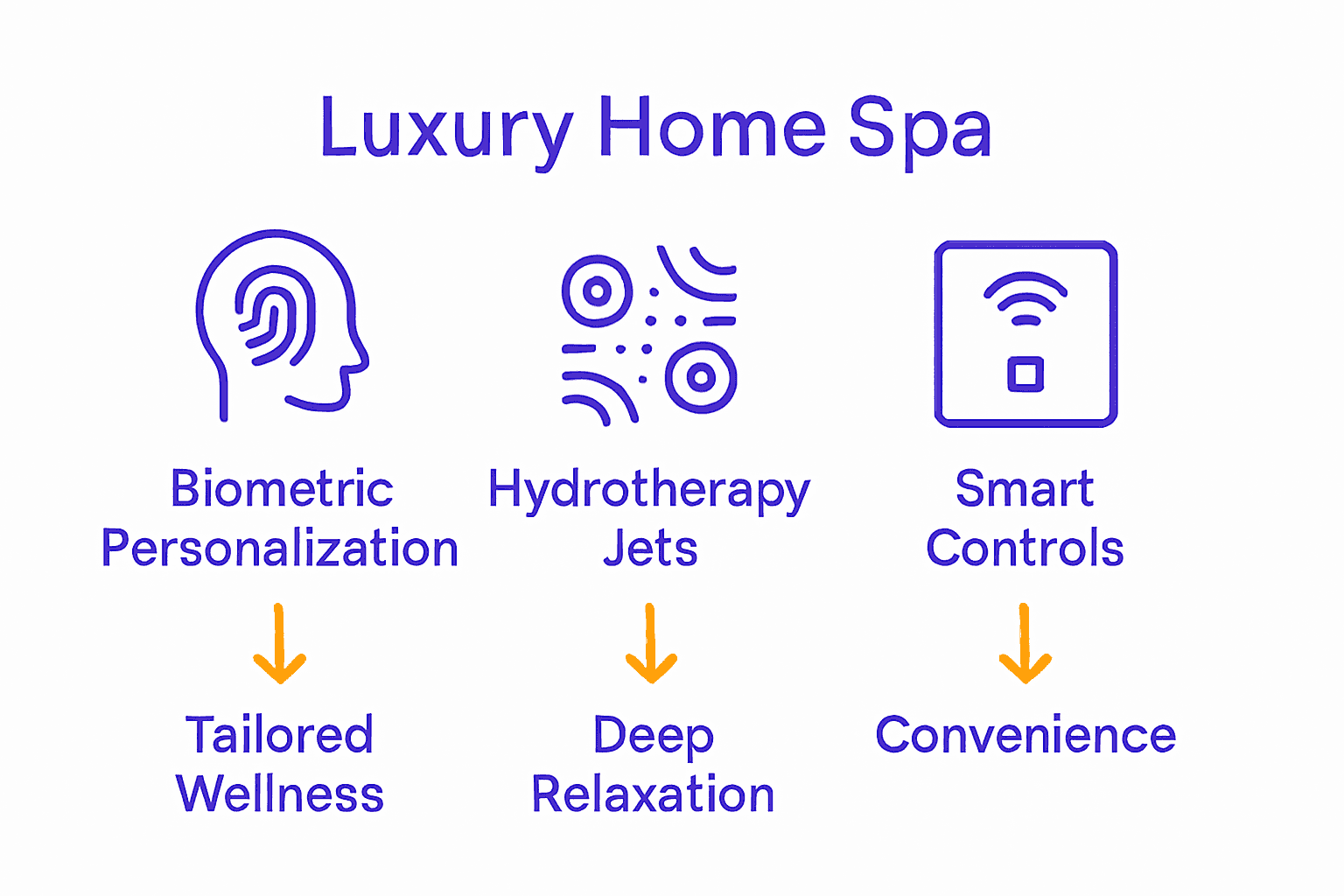 Luxury Home Spa

Biometric Personalization

Tailored Wellness

Hydrotherapy Jets

Deep Relaxation

Smart Controls

Convenience