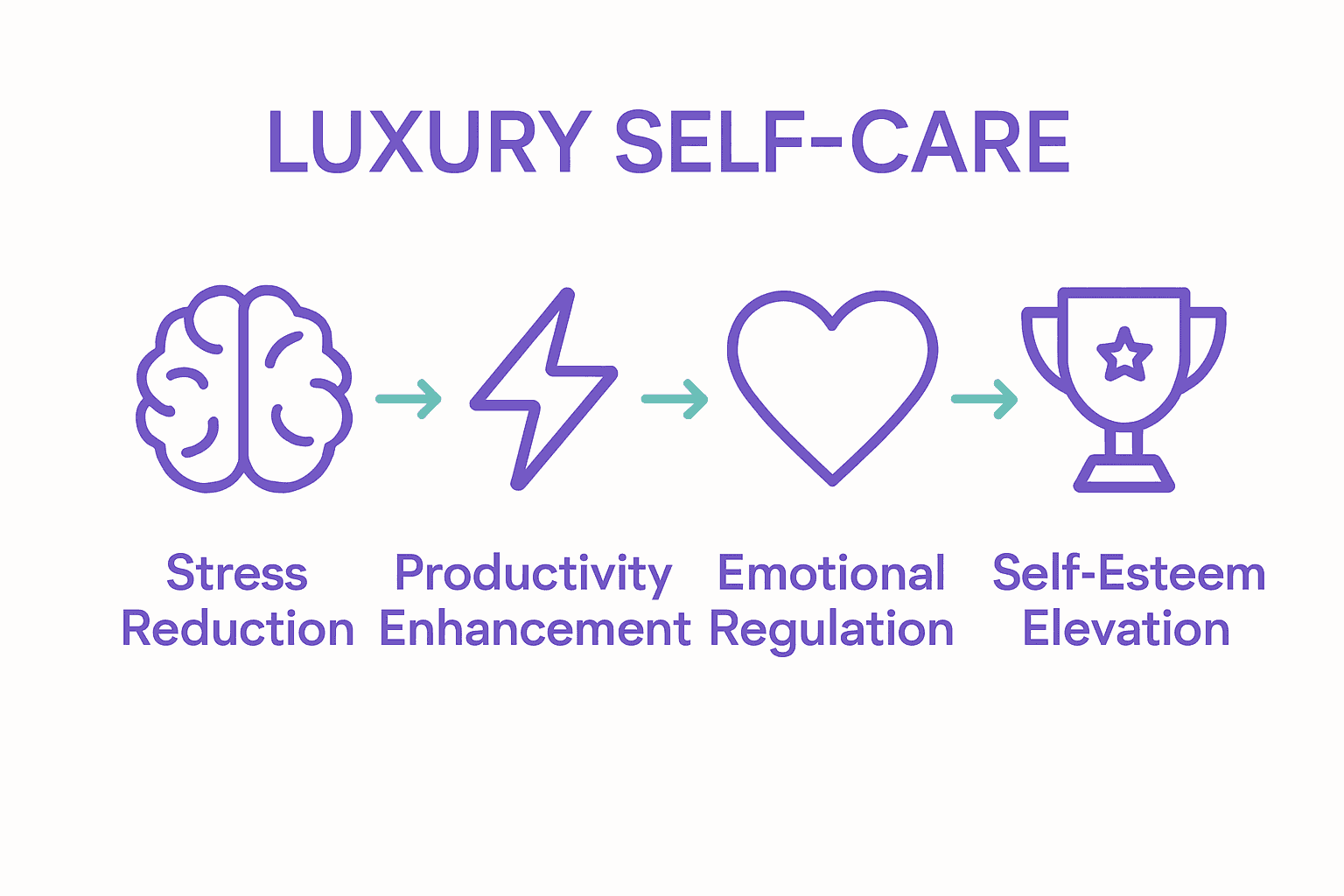 LUXURY SELF-CARE

Stress Reduction

Productivity Enhancement

Emotional Regulation

Self-Esteem Elevation