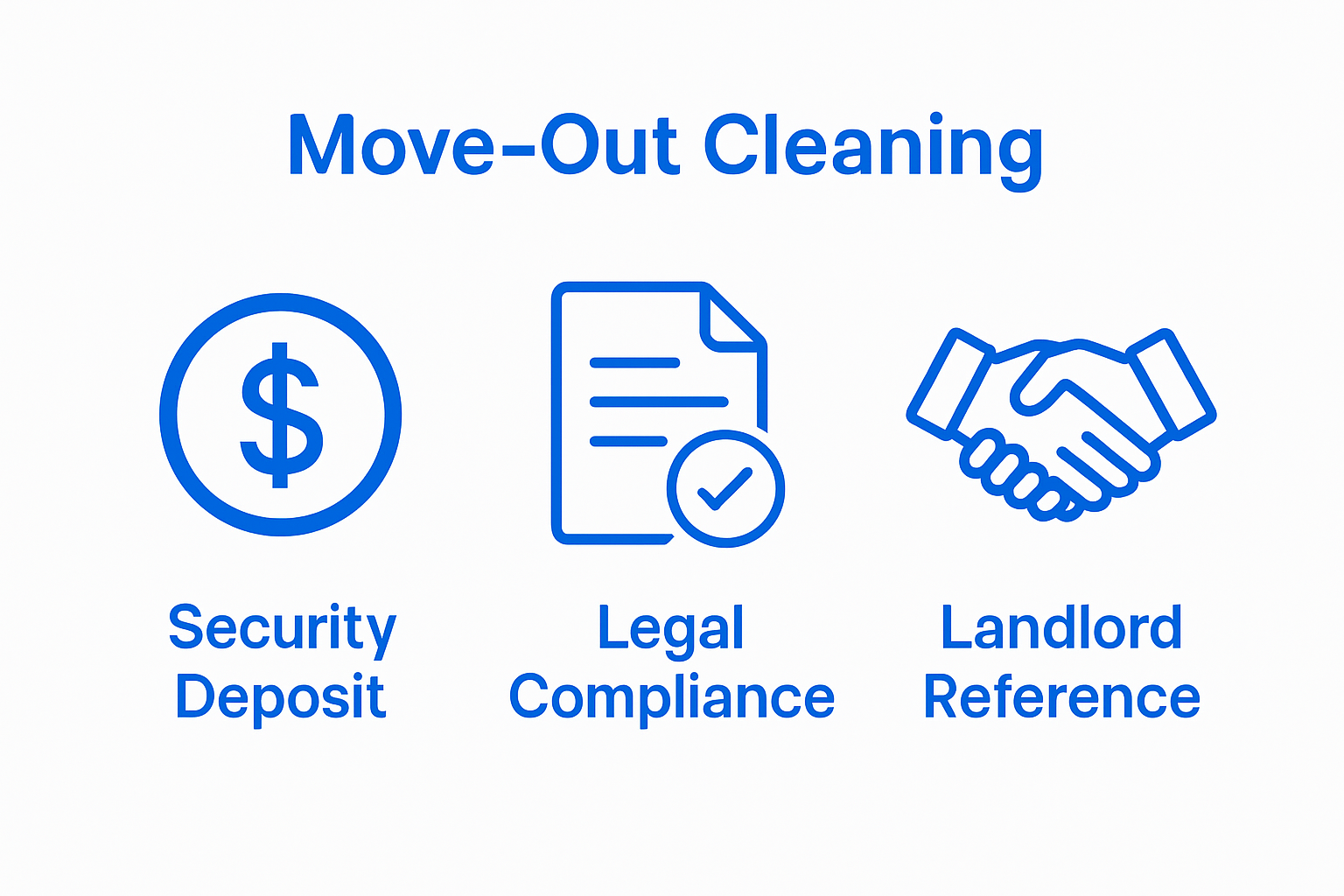 Move-Out Cleaning

$

Security Deposit

Legal Compliance

Landlord Reference