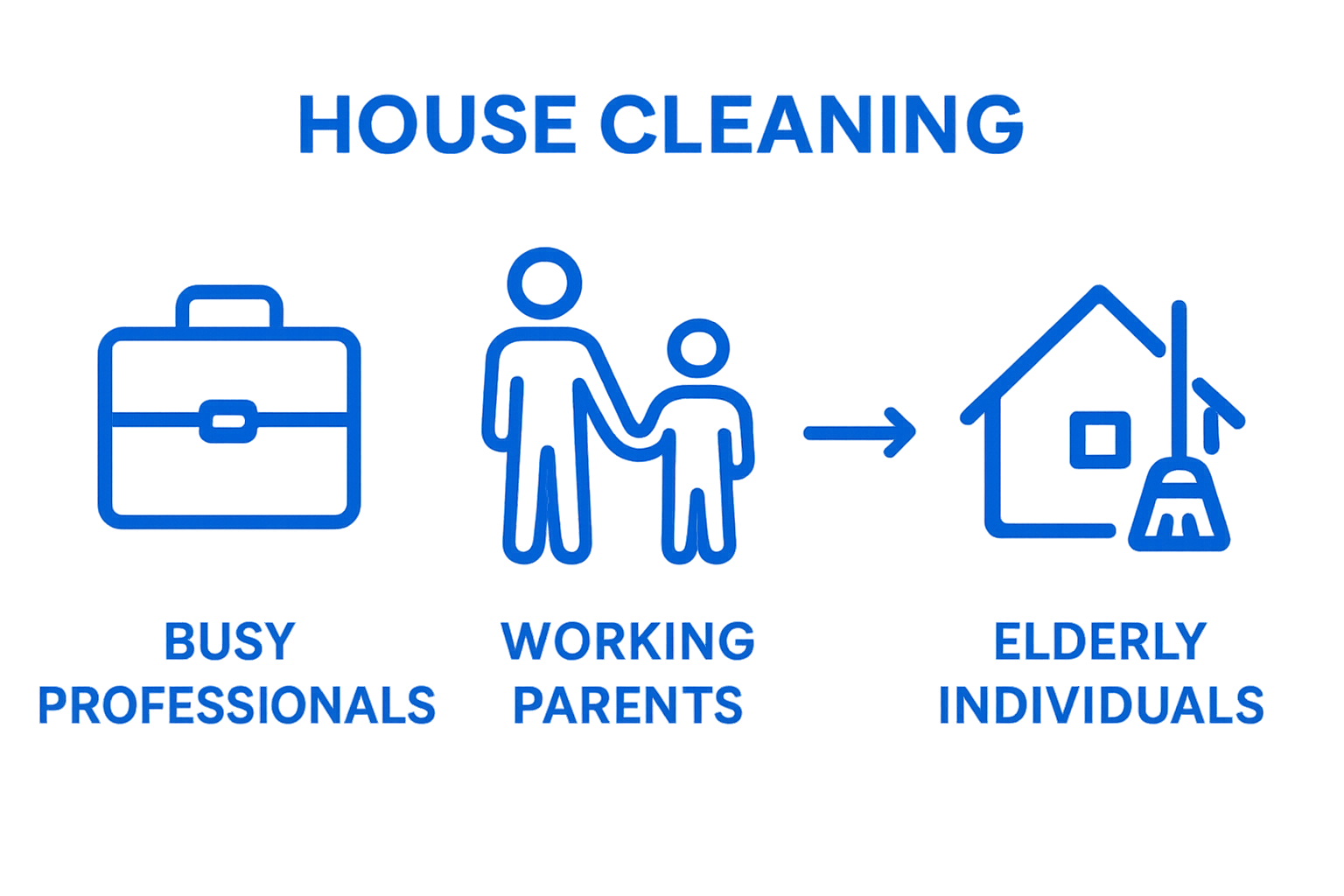 HOUSE CLEANING

BUSY PROFESSIONALS

WORKING PARENTS

ELDERLY INDIVIDUALS