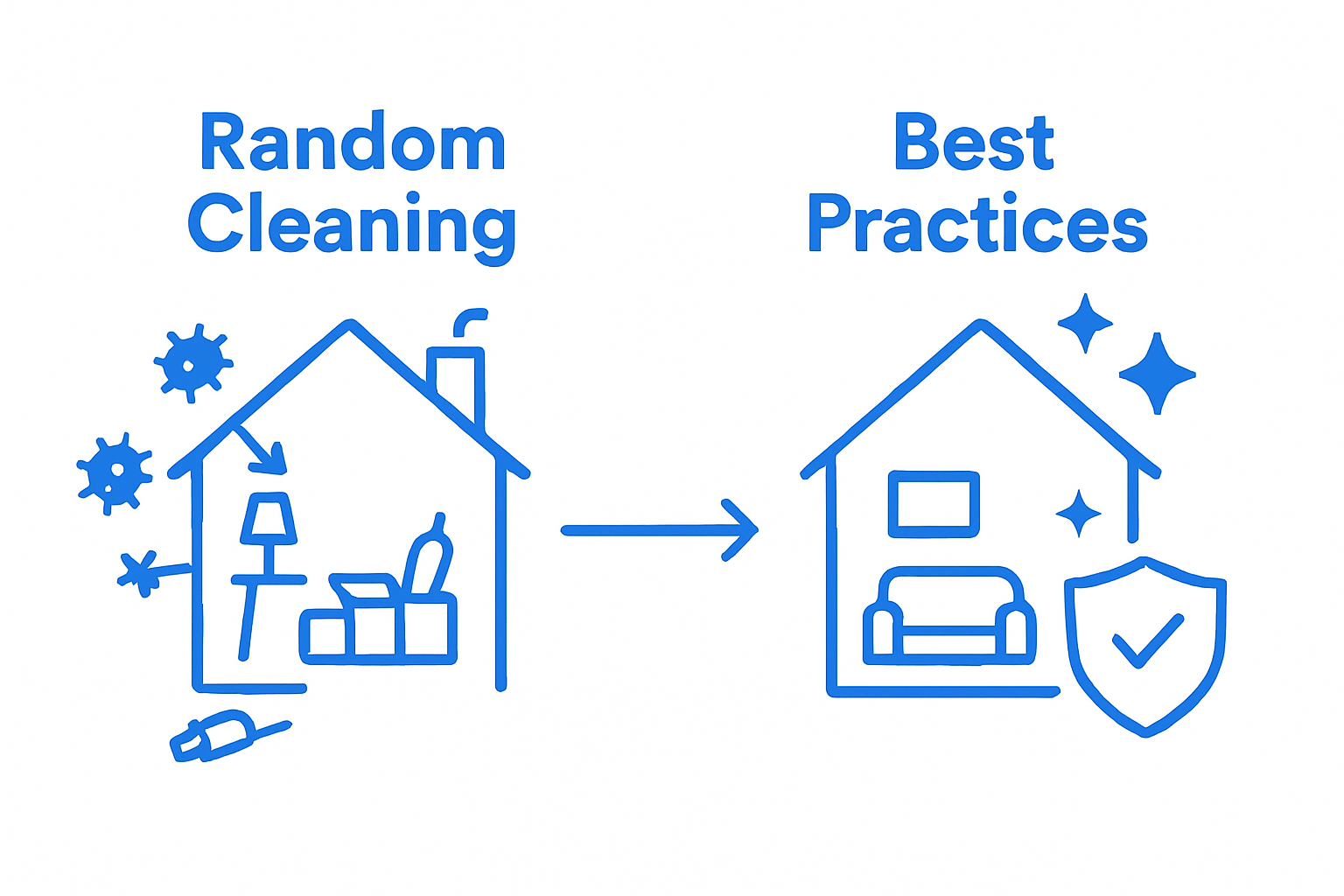 Random Cleaning

Best Practices