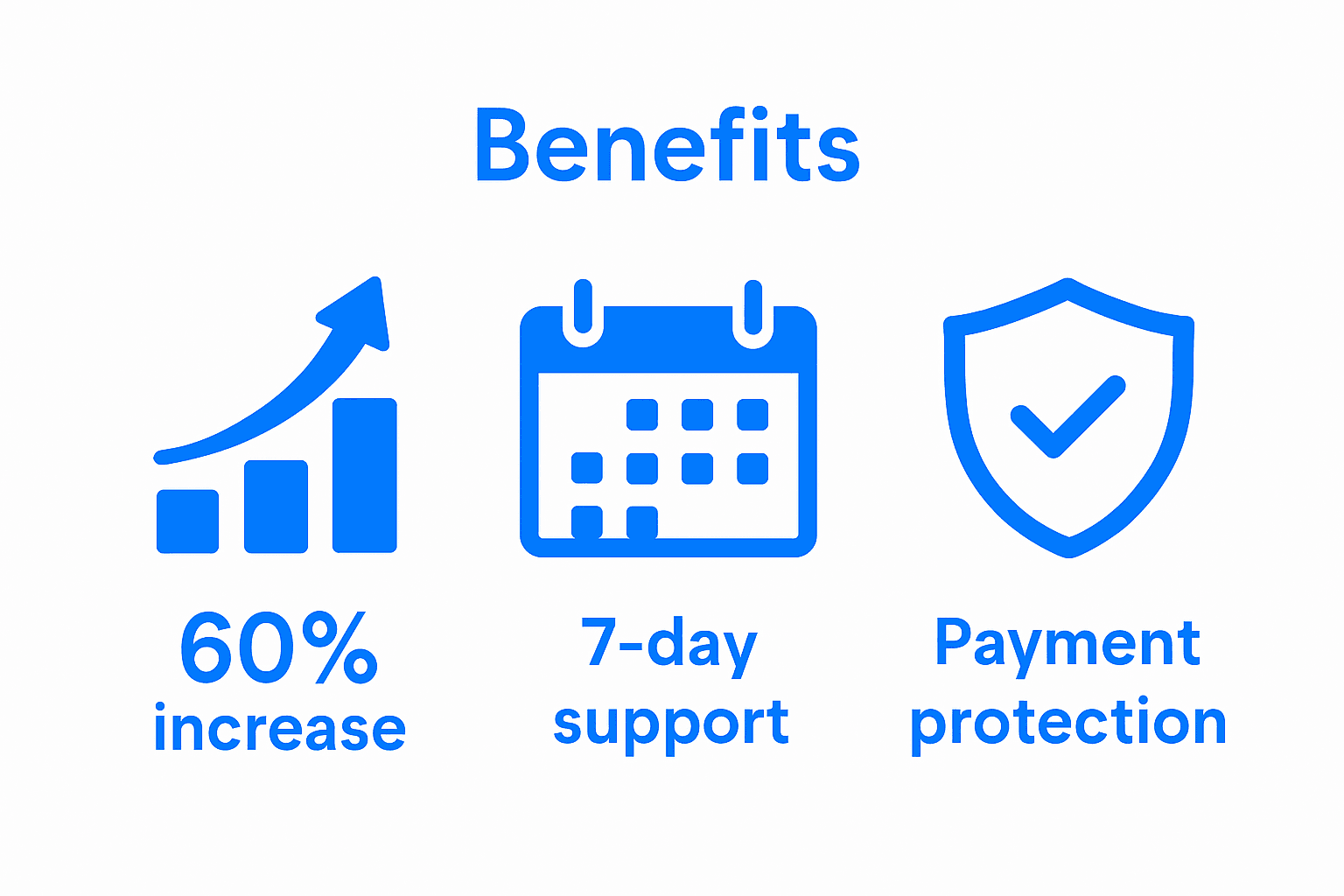 Benefits

60%
increase

7-day
support

Payment
protection