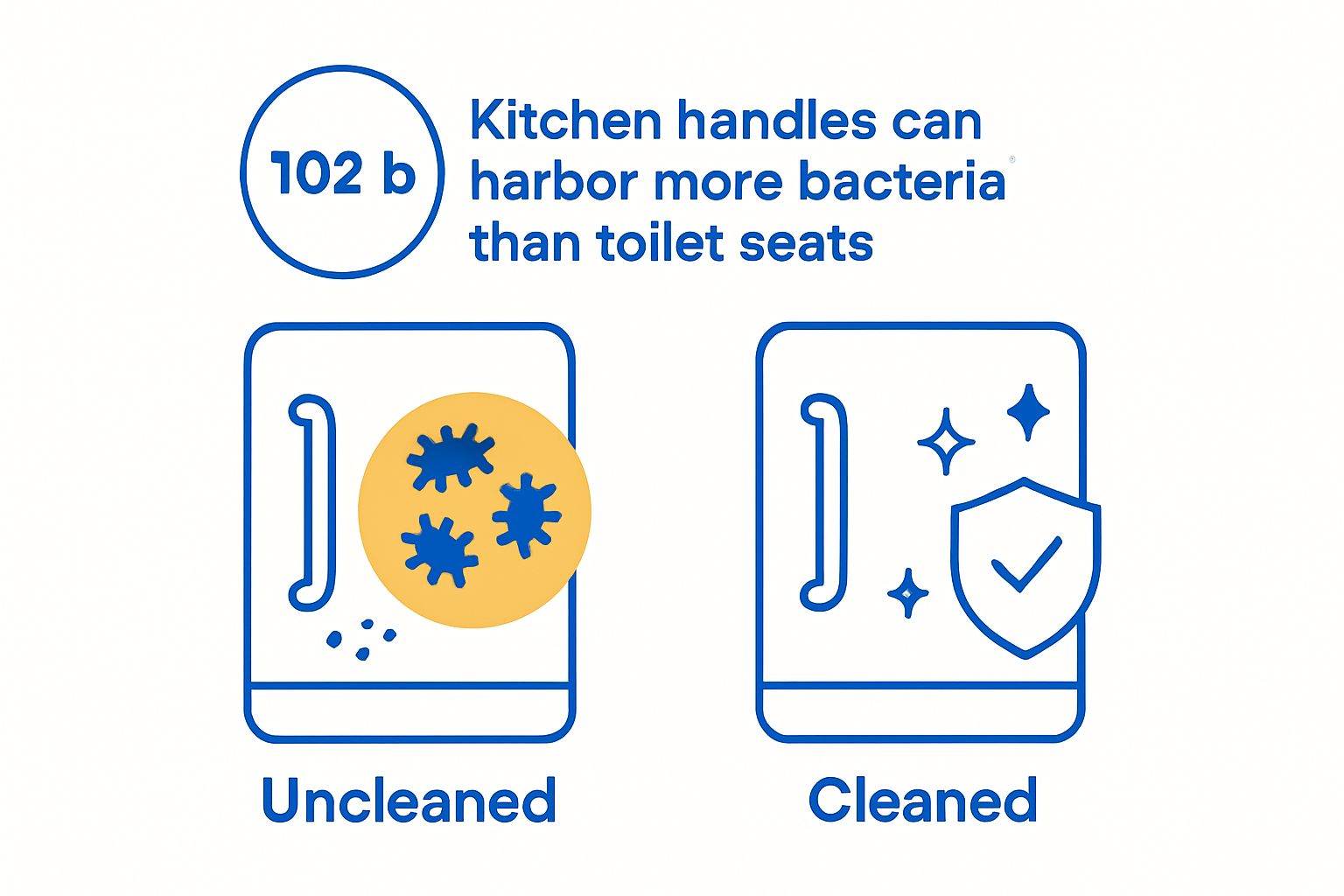 102 b

Kitchen handles can harbor more bacteria than toilet seats

Uncleaned

Cleaned