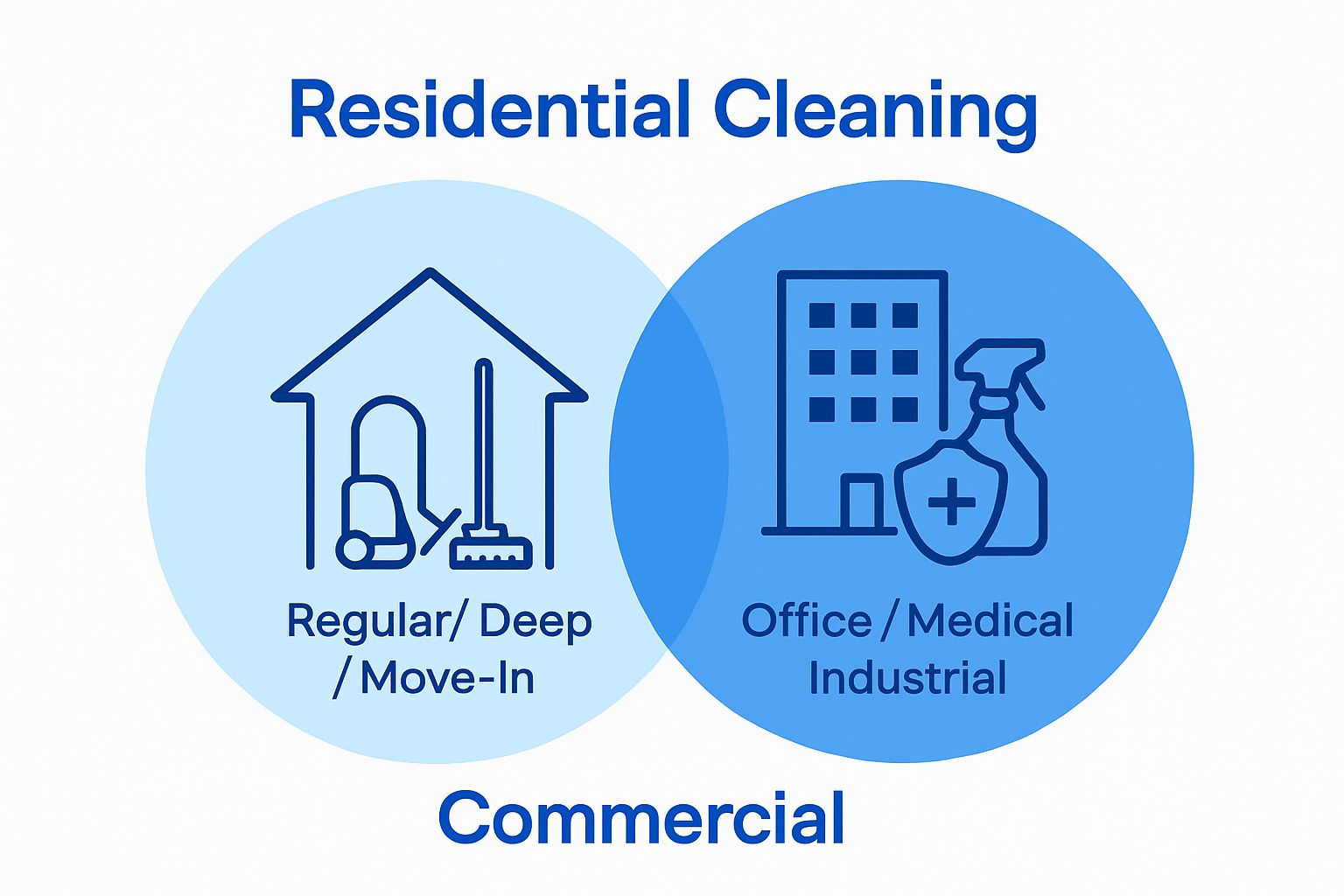 Residential Cleaning

Regular/ Deep / Move-In

Office / Medical Industrial

Commercial