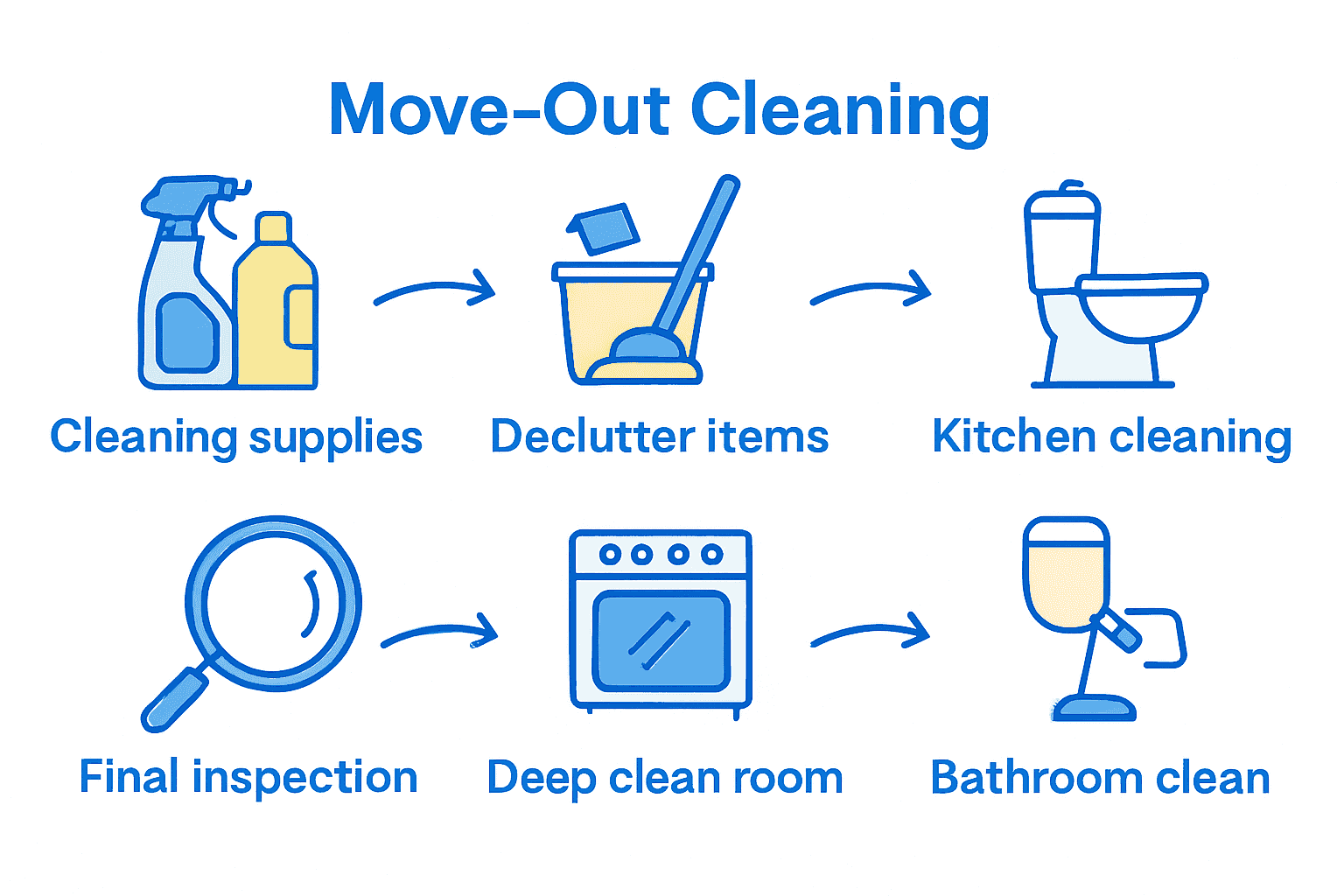 Move-Out Cleaning

Cleaning supplies

Declutter items

Kitchen cleaning

Final inspection

Deep clean room

Bathroom clean