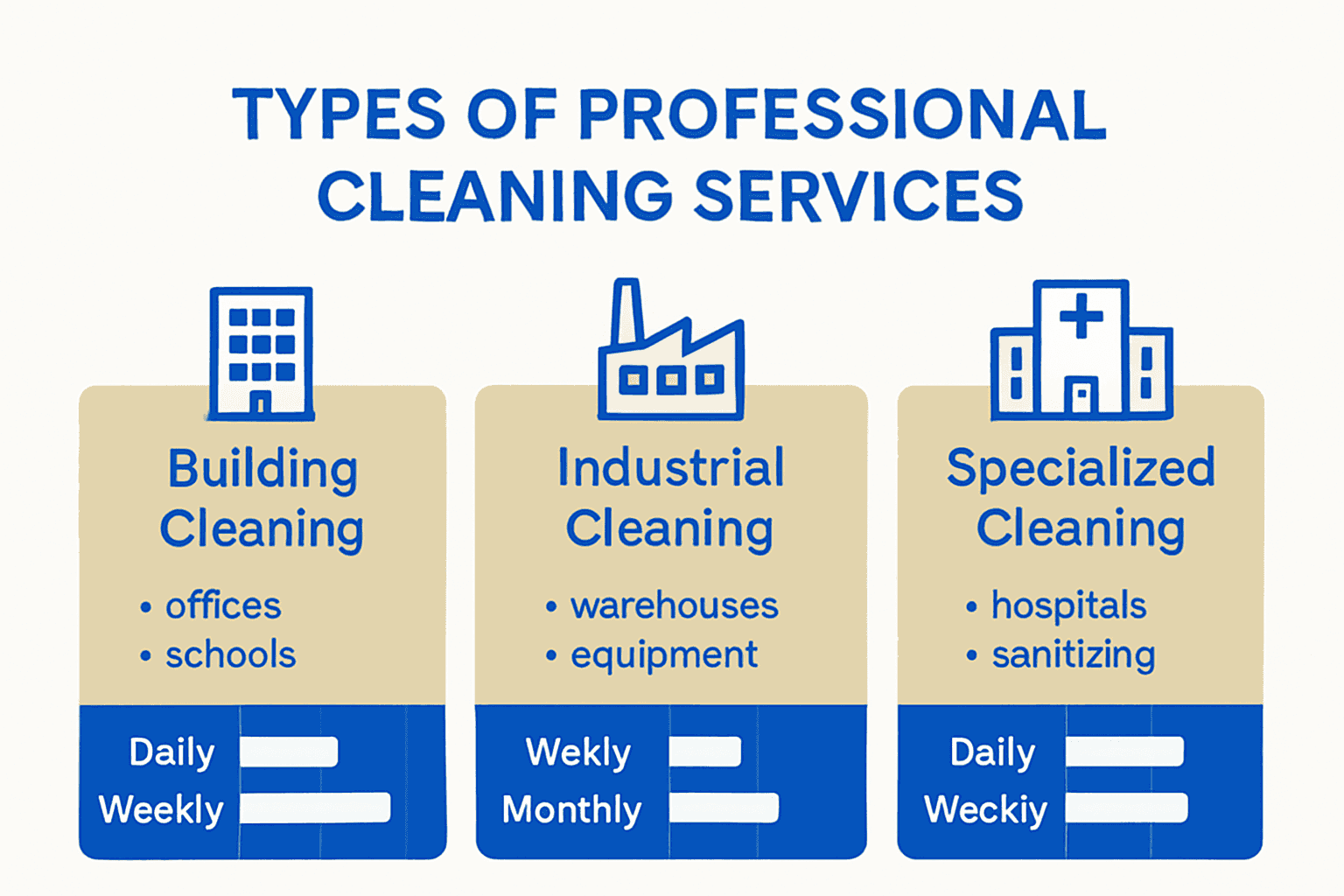 TYPES OF PROFESSIONAL CLEANING SERVICES

Building Cleaning
• offices
• schools

Daily
Weekly

Industrial Cleaning
• warehouses
• equipment

Wekly
Monthly

Specialized Cleaning
• hospitals
• sanitizing

Daily
Weckiy