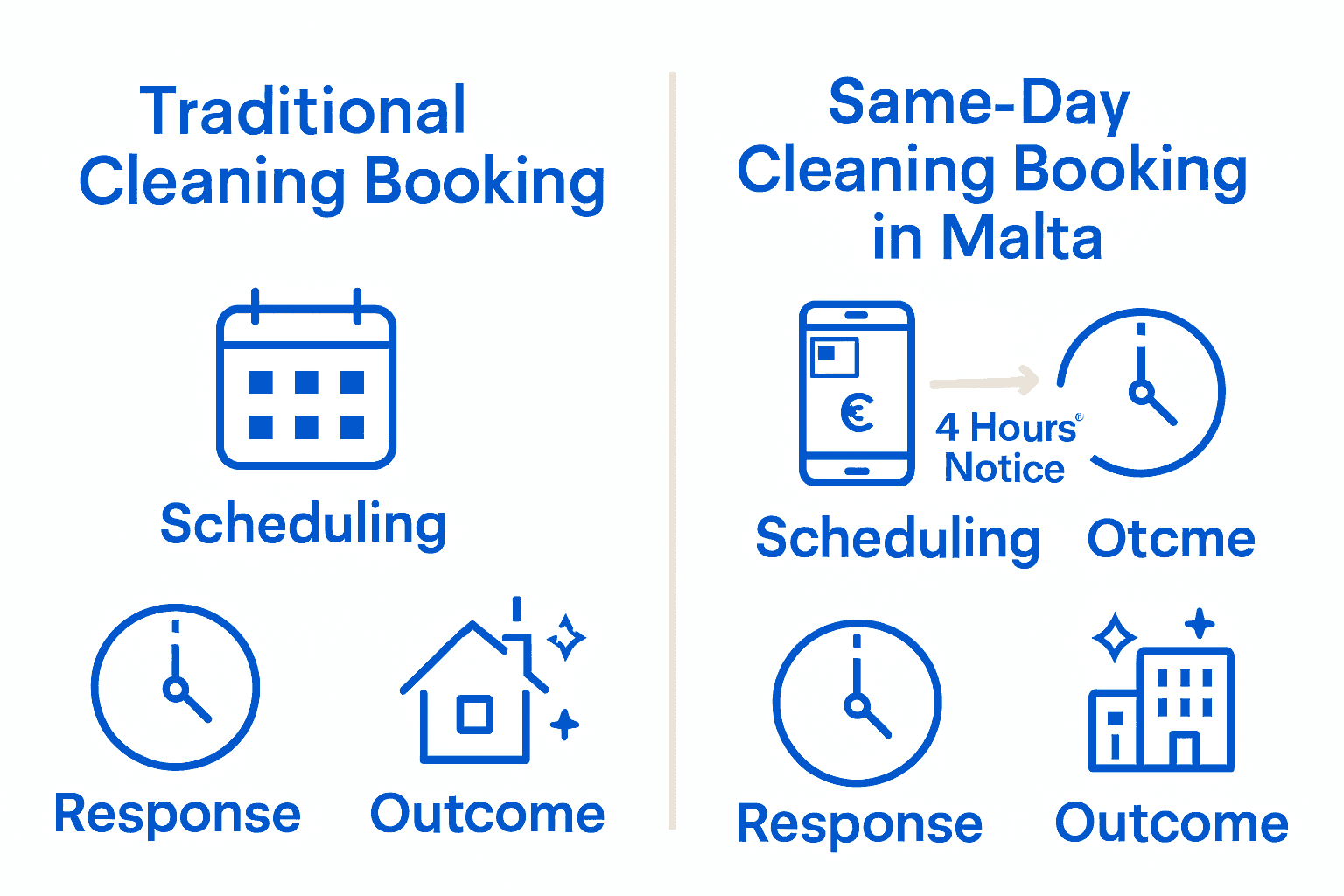 Traditional Cleaning Booking

Scheduling

Response

Outcome

Same-Day Cleaning Booking in Malta

€

4 Hours Notice

Scheduling

Otcme

Response

Outcome