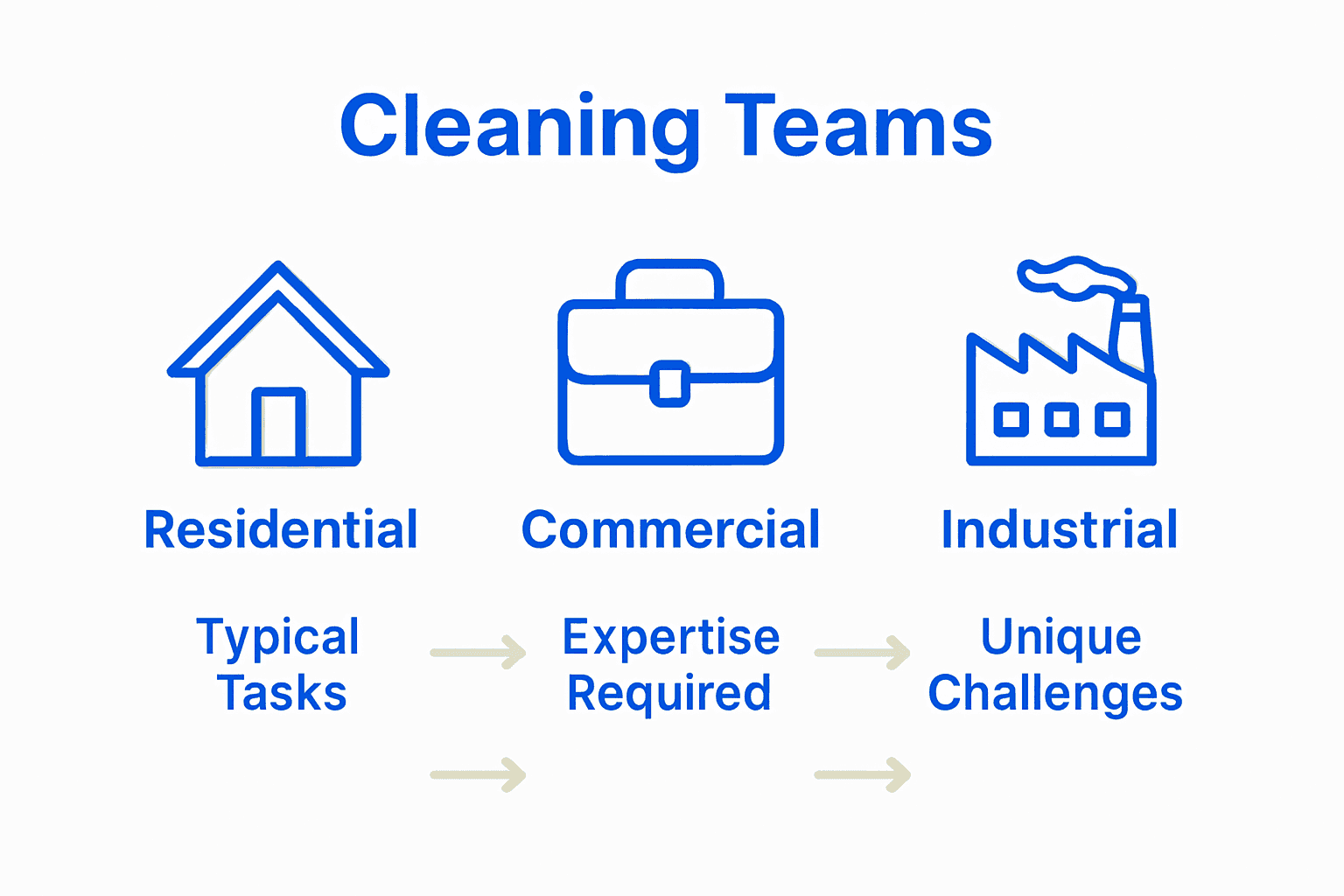 Cleaning Teams

Residential

Commercial

Industrial

Typical Tasks

Expertise Required

Unique Challenges