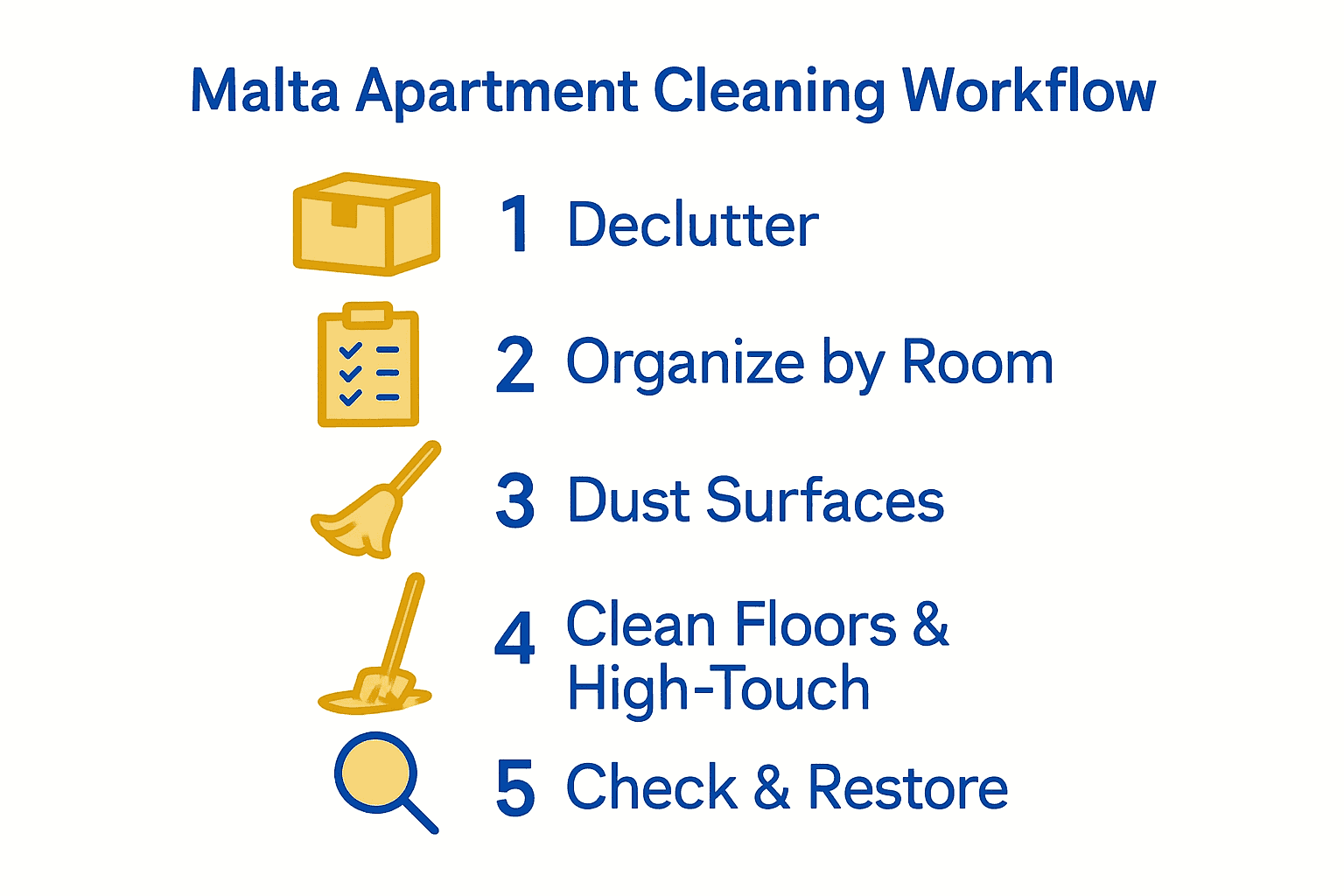 Malta Apartment Cleaning Workflow

1 Declutter

2 Organize by Room

3 Dust Surfaces

4 Clean Floors & High-Touch

5 Check & Restore