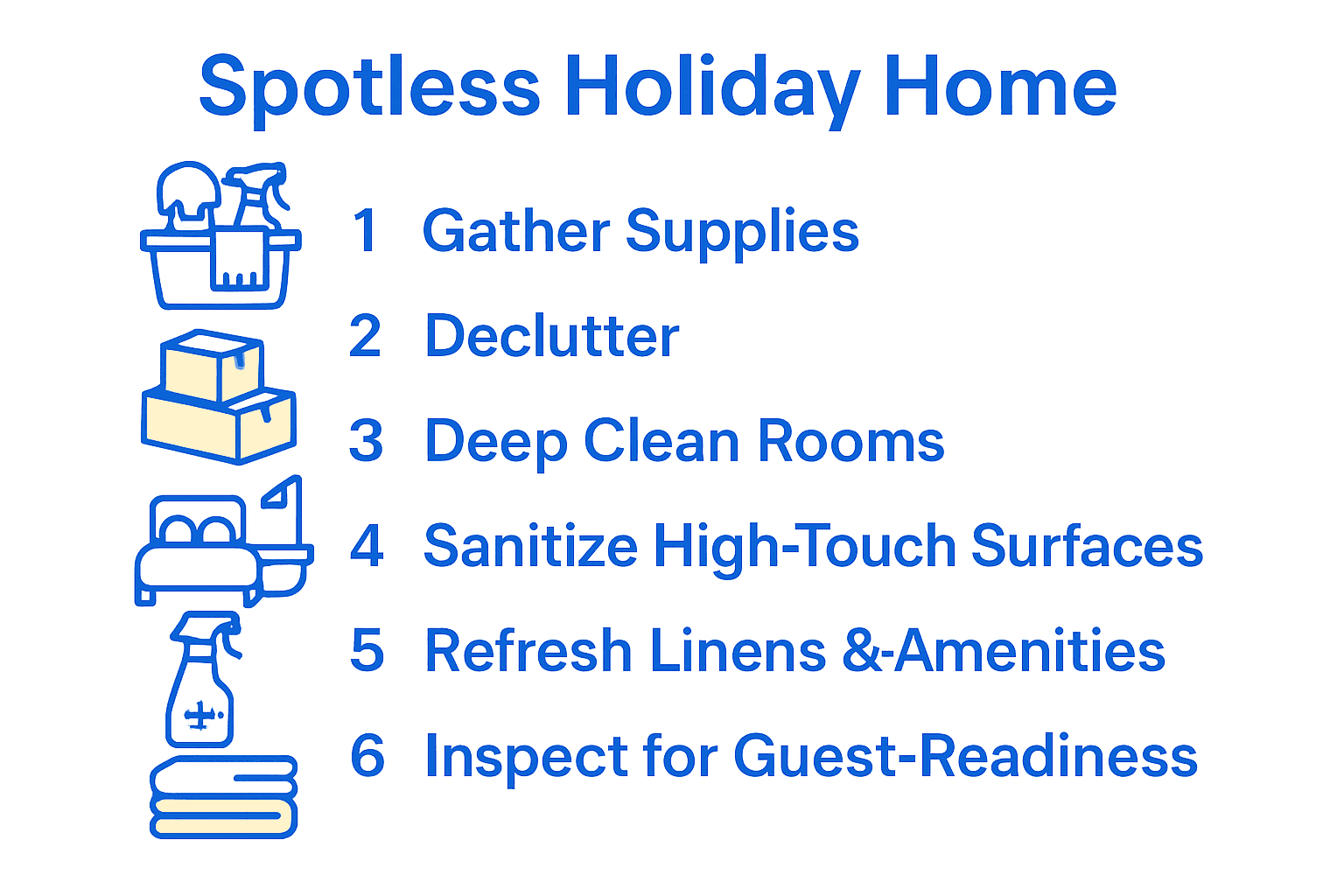 Spotless Holiday Home

1 Gather Supplies

2 Declutter

3 Deep Clean Rooms

4 Sanitize High-Touch Surfaces

5 Refresh Linens &-Amenities

6 Inspect for Guest-Readiness