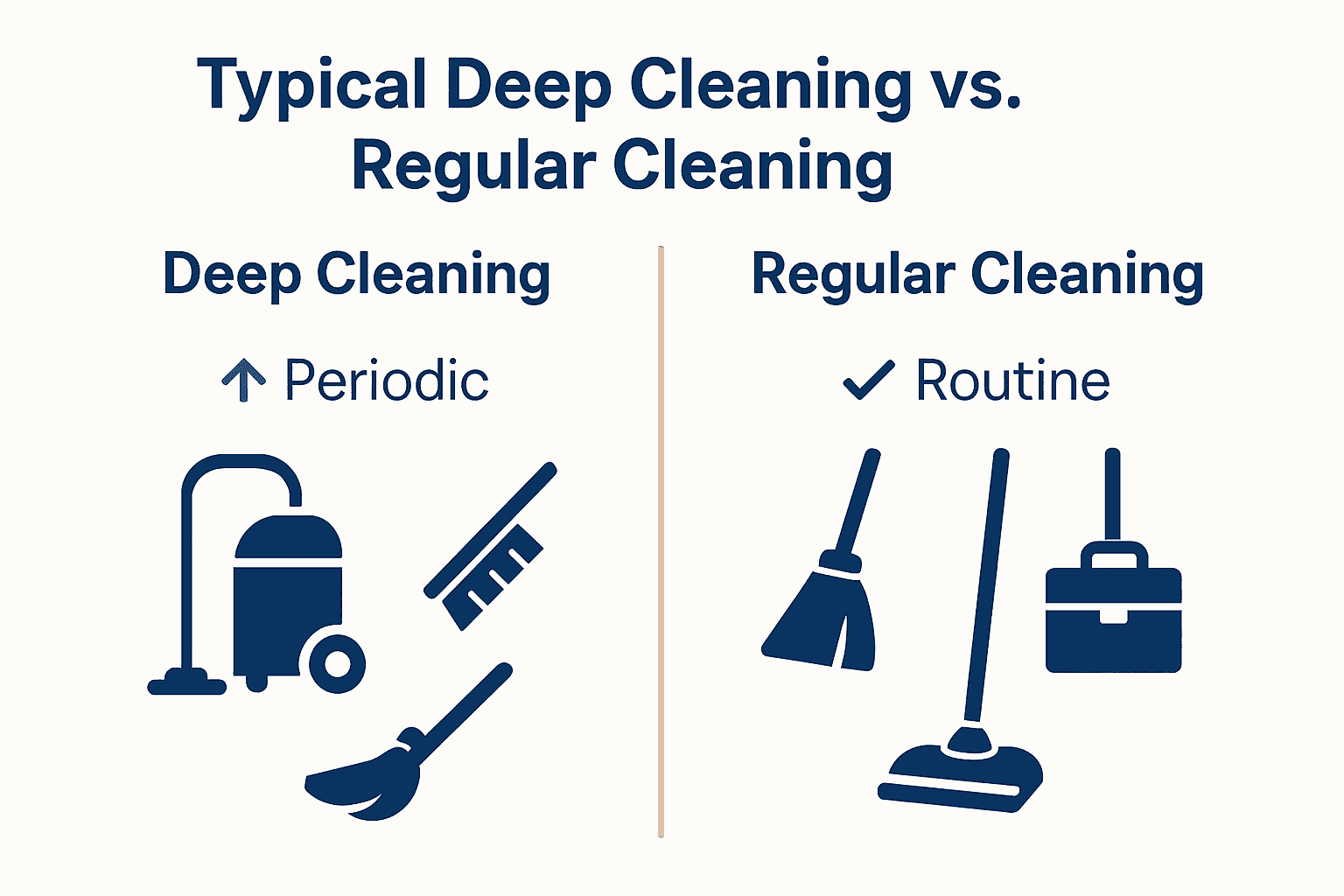 Typical Deep Cleaning vs. Regular Cleaning

Deep Cleaning

↑ Periodic

Regular Cleaning

✓ Routine