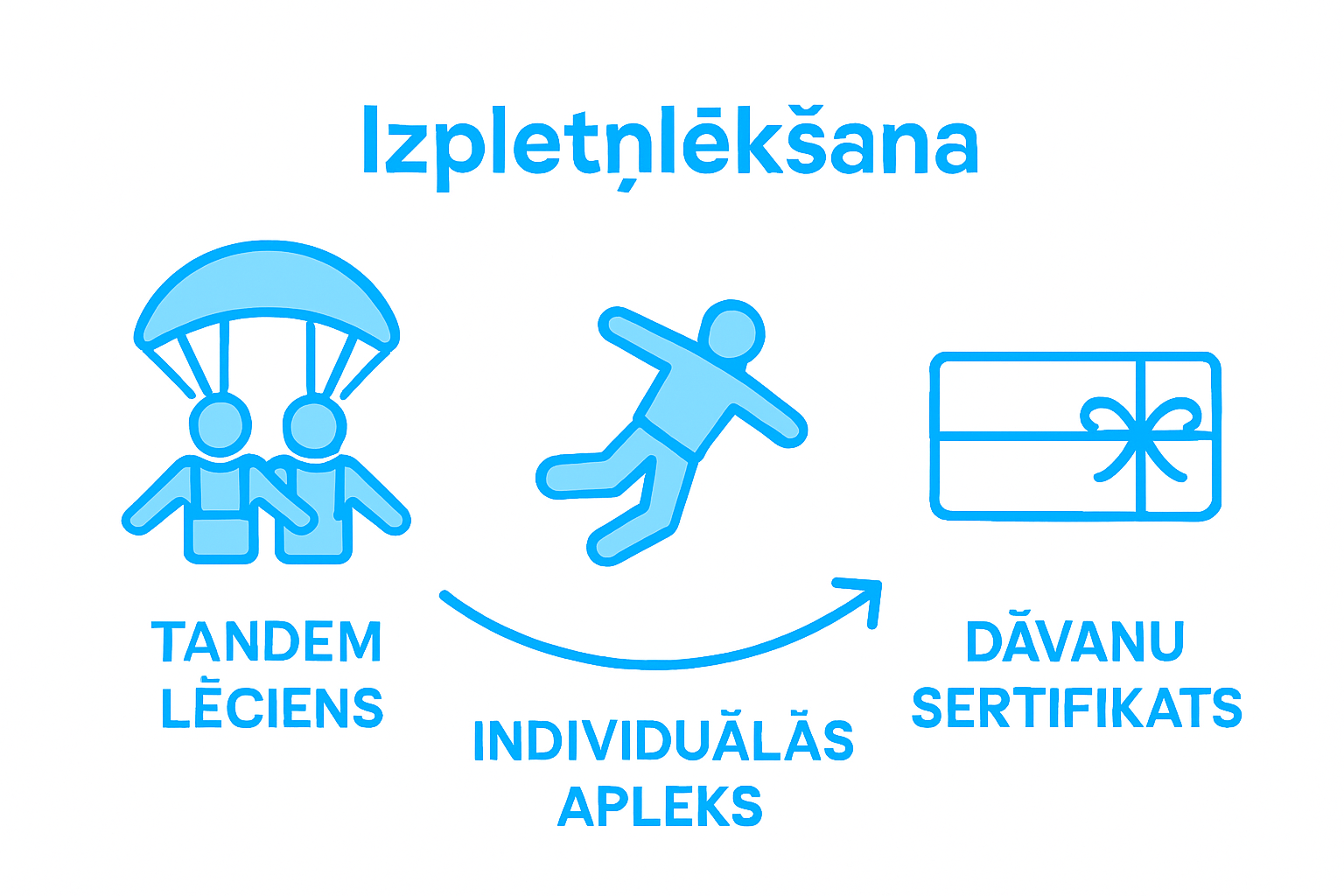 Izpletņlēkšana

TANDEM LĒCIENS

INDIVIDUĀLĀS APLEKS

DĀVANU SERTIFIKATS