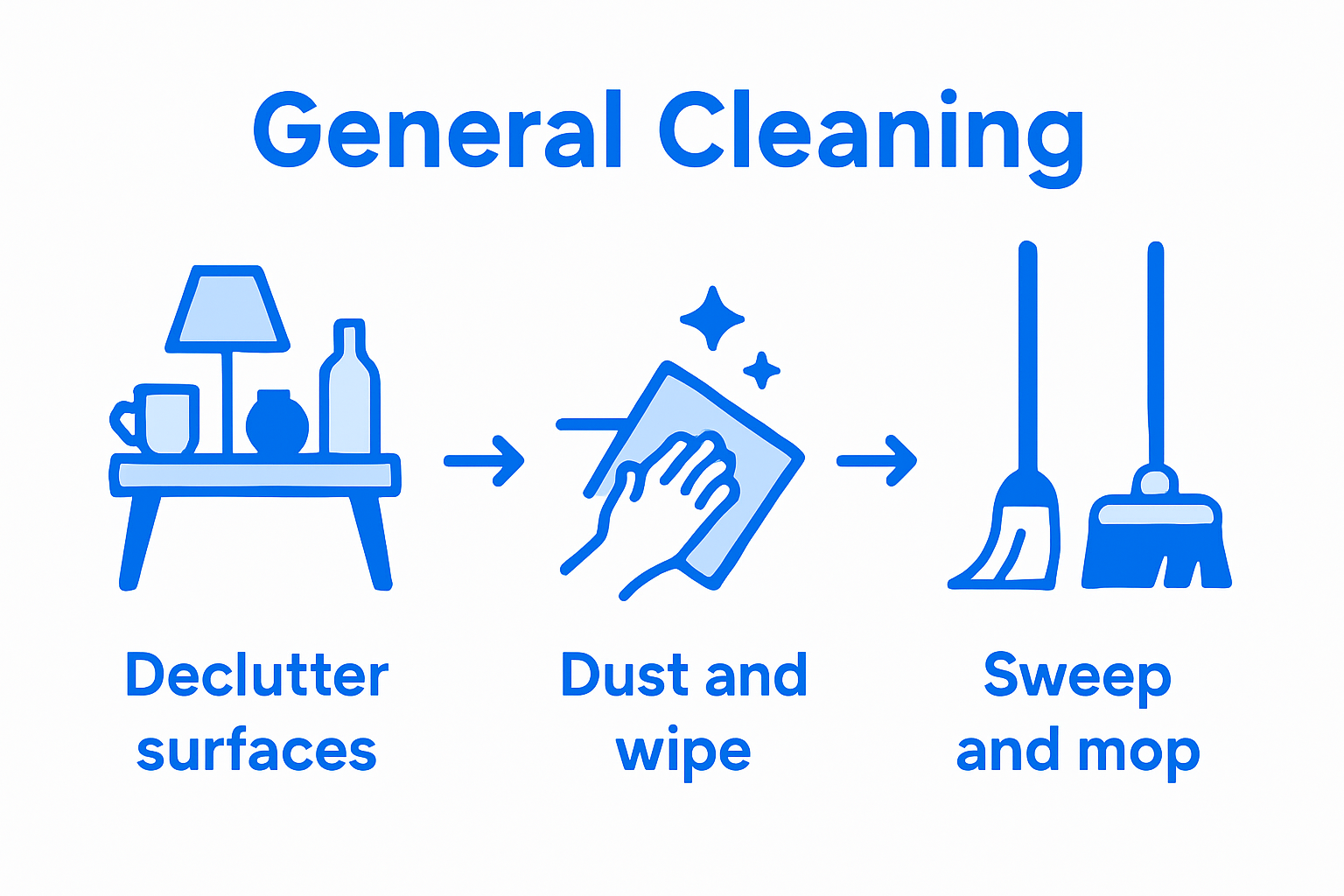 General Cleaning

Declutter surfaces

Dust and wipe

Sweep and mop