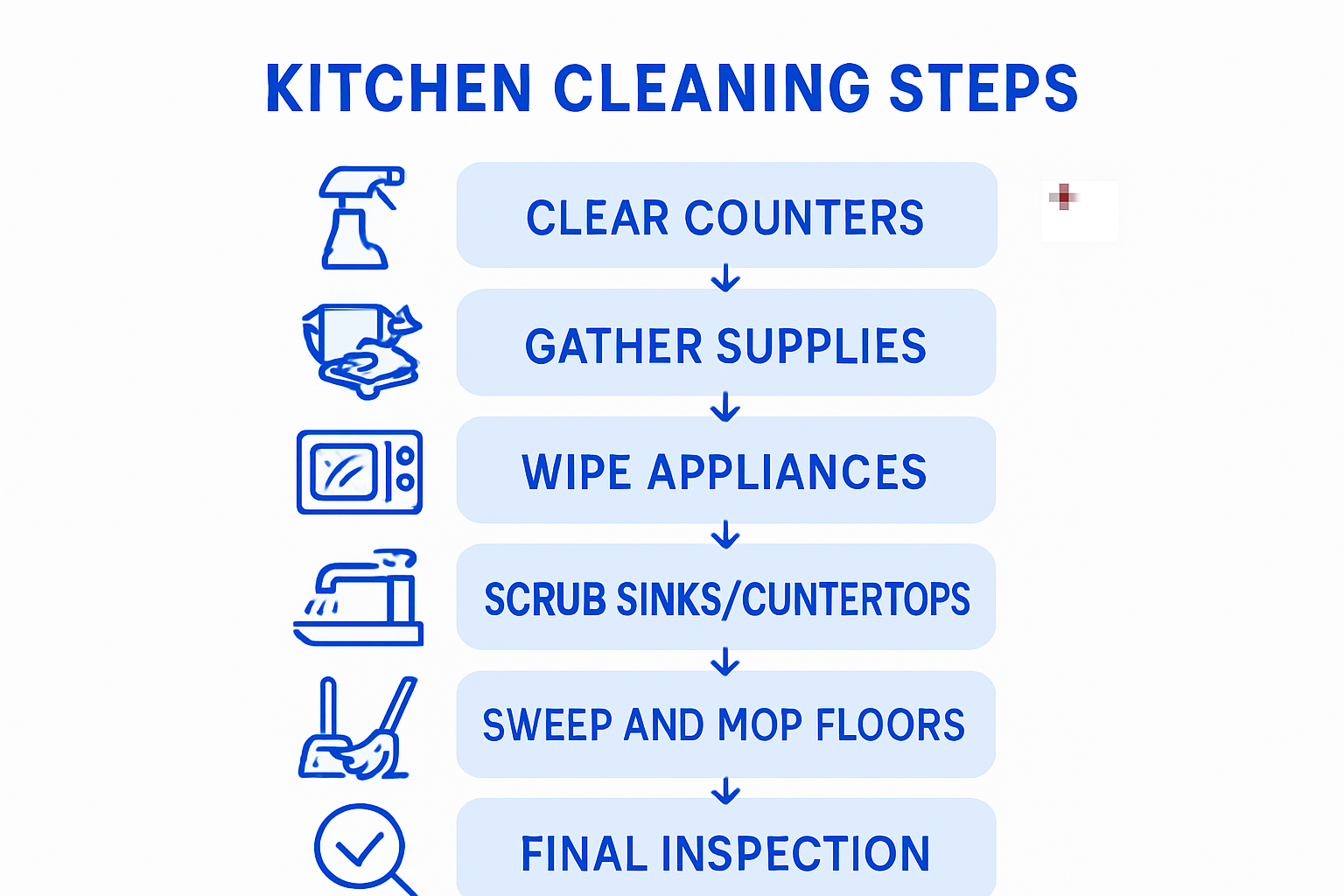 KITCHEN CLEANING STEPS

CLEAR COUNTERS

GATHER SUPPLIES

WIPE APPLIANCES

SCRUB SINKS/CUNTERTOPS

SWEEP AND MOP FLOORS

FINAL INSPECTION