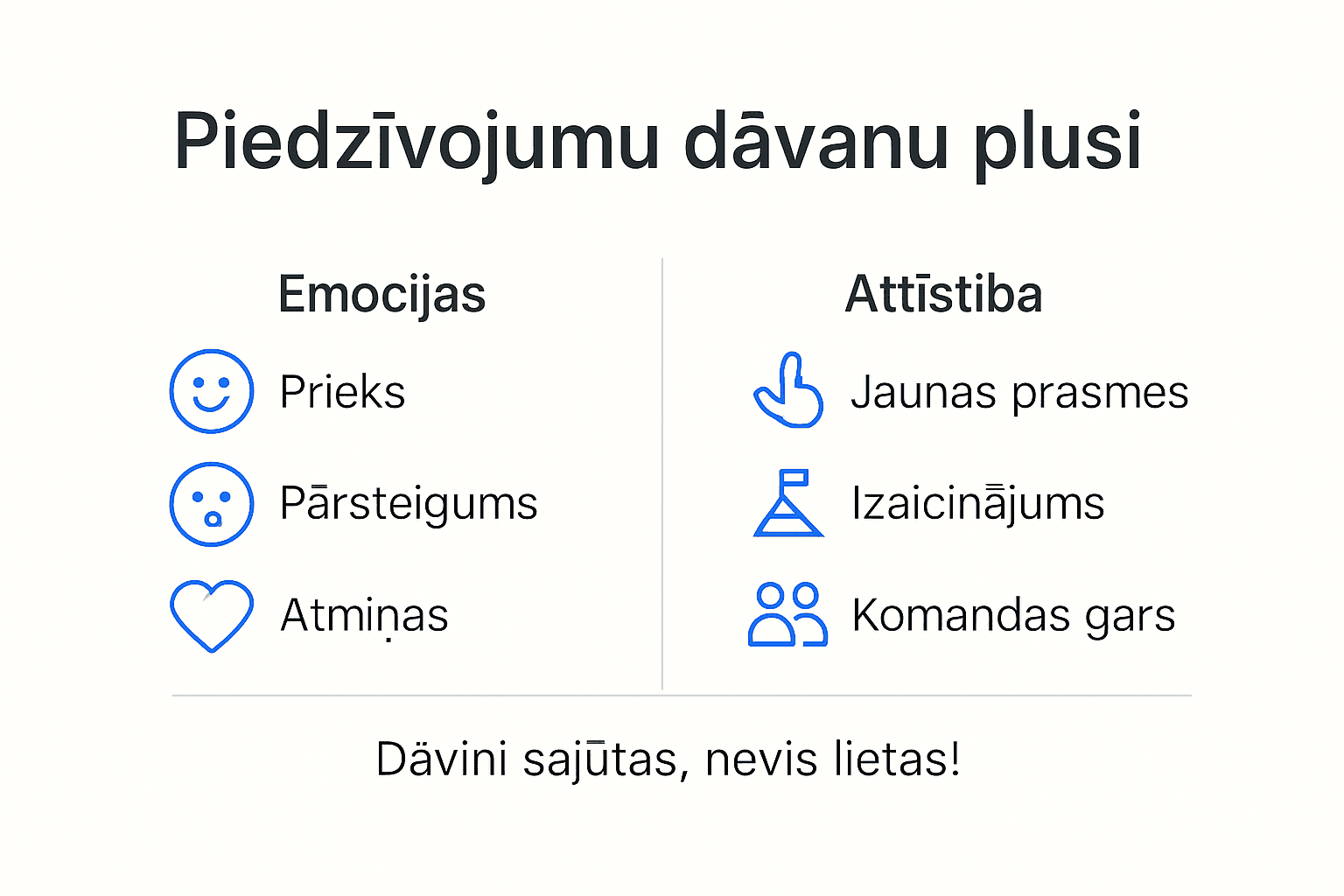 Piedzīvojumu dāvanu plusi

Emocijas

Prieks

Pārsteigums

Atmiņas

Attīstiba

Jaunas prasmes

Izaicinājums

Komandas gars

Dāvini sajūtas, nevis lietas!