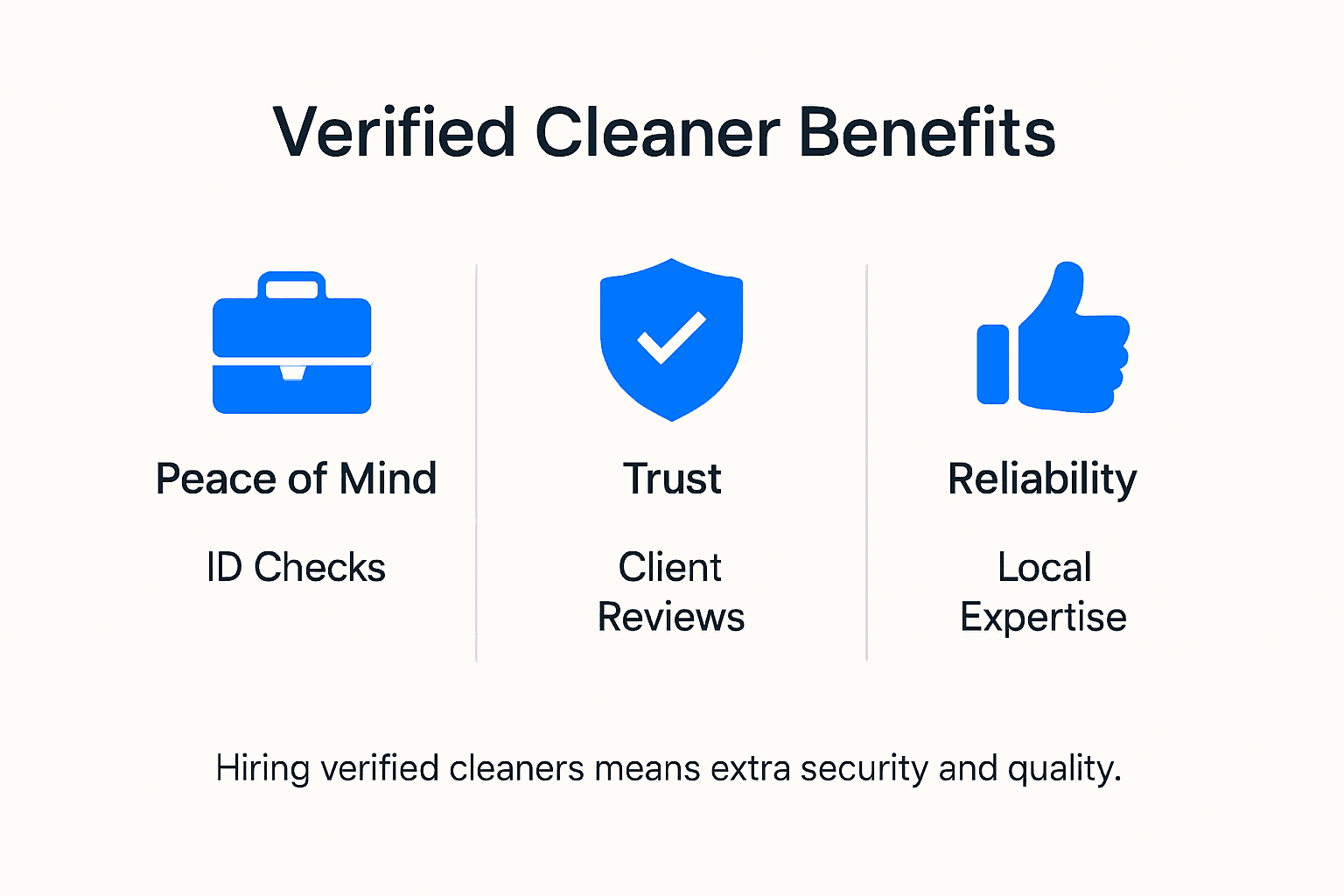 Verified Cleaner Benefits

Peace of Mind

ID Checks

Trust

Client Reviews

Reliability

Local Expertise

Hiring verified cleaners means extra security and quality.