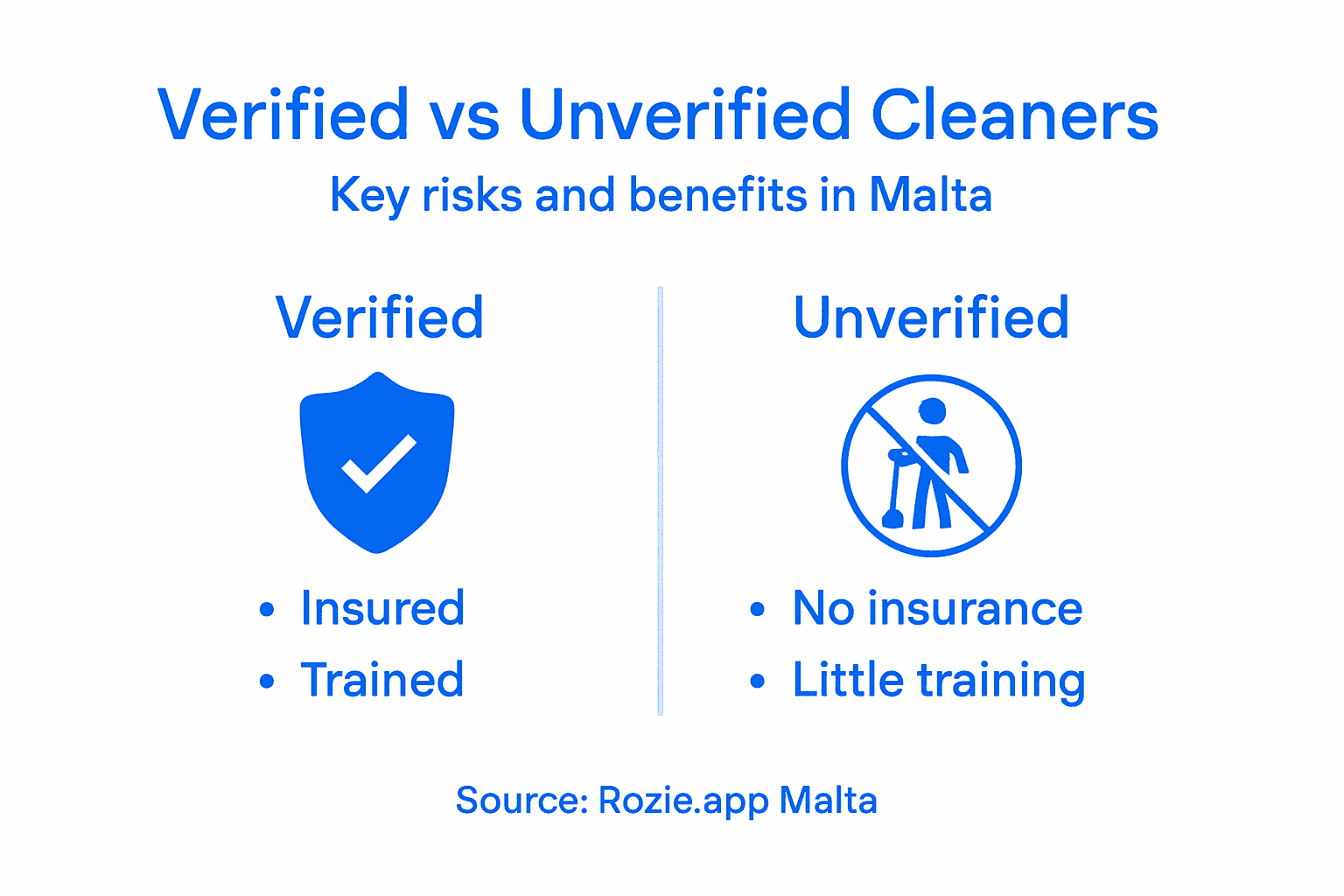 Verified vs Unverified Cleaners

Key risks and benefits in Malta

Verified

• Insured
• Trained

Unverified

• No insurance
• Little training

Source: Rozie.app Malta