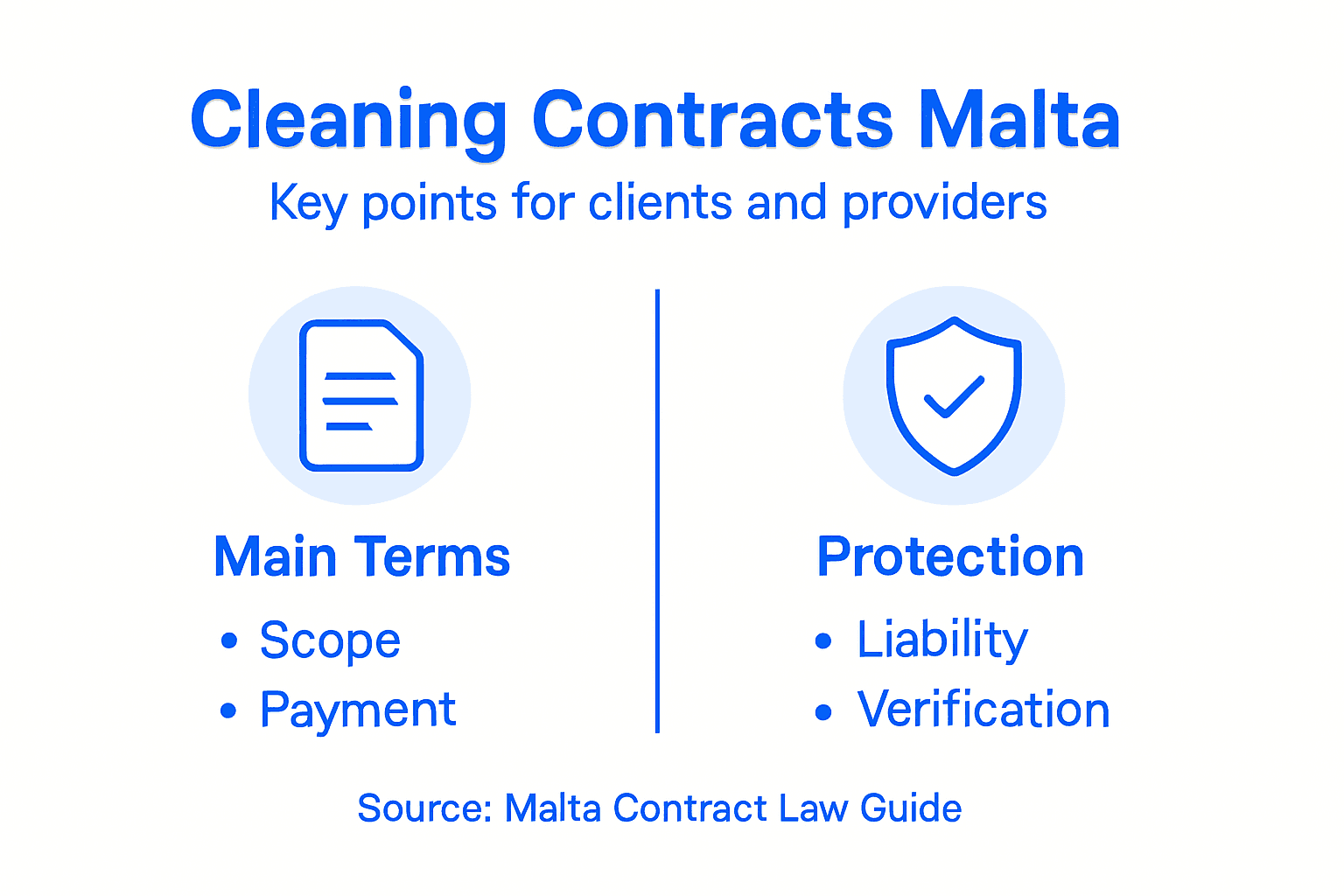 Cleaning Contracts Malta

Key points for clients and providers

Main Terms

• Scope
• Payment

Protection

• Liability
• Verification

Source: Malta Contract Law Guide