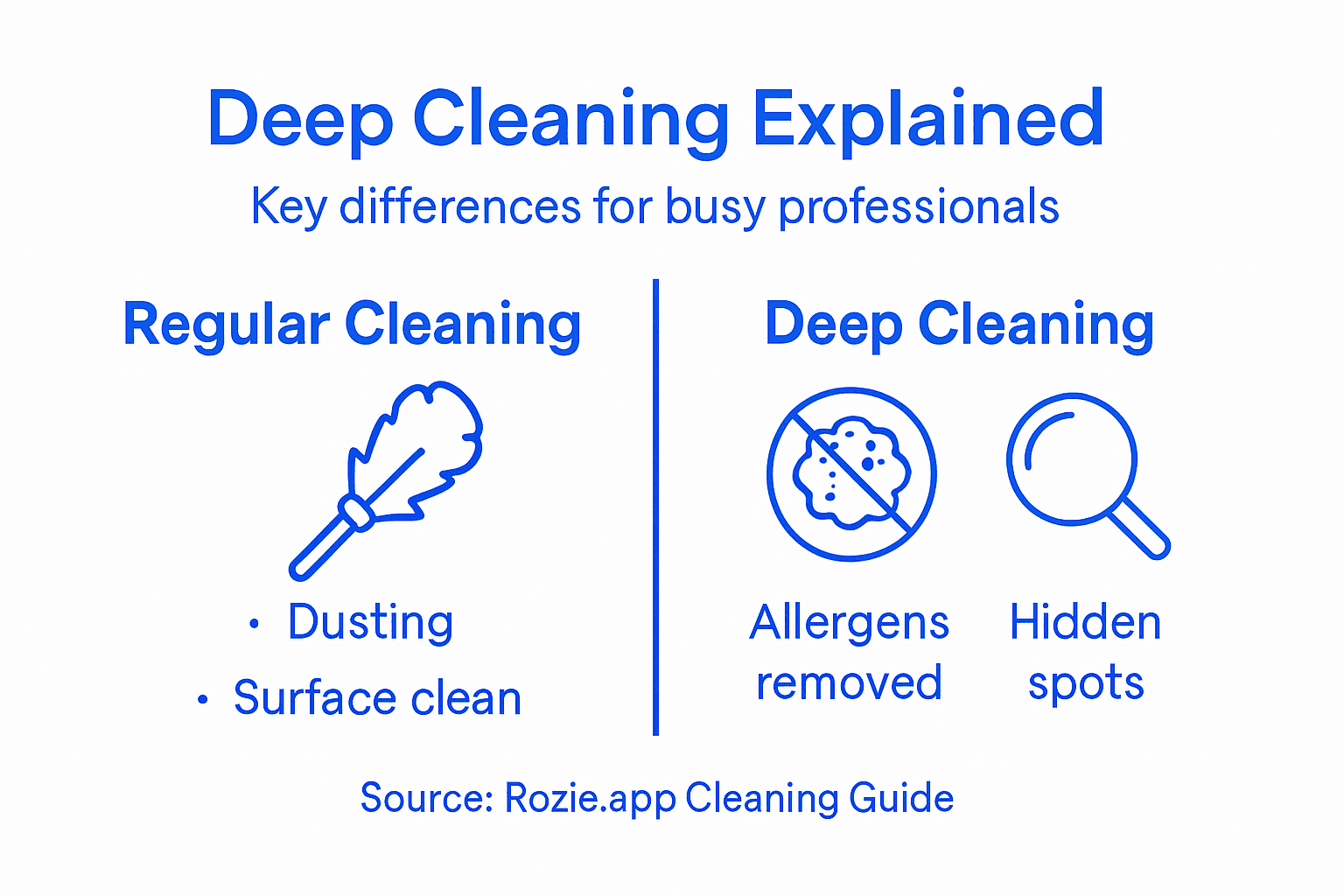 Deep Cleaning Explained

Key differences for busy professionals

Regular Cleaning

• Dusting
• Surface clean

Deep Cleaning

Allergens removed

Hidden spots

Source: Rozie.app Cleaning Guide