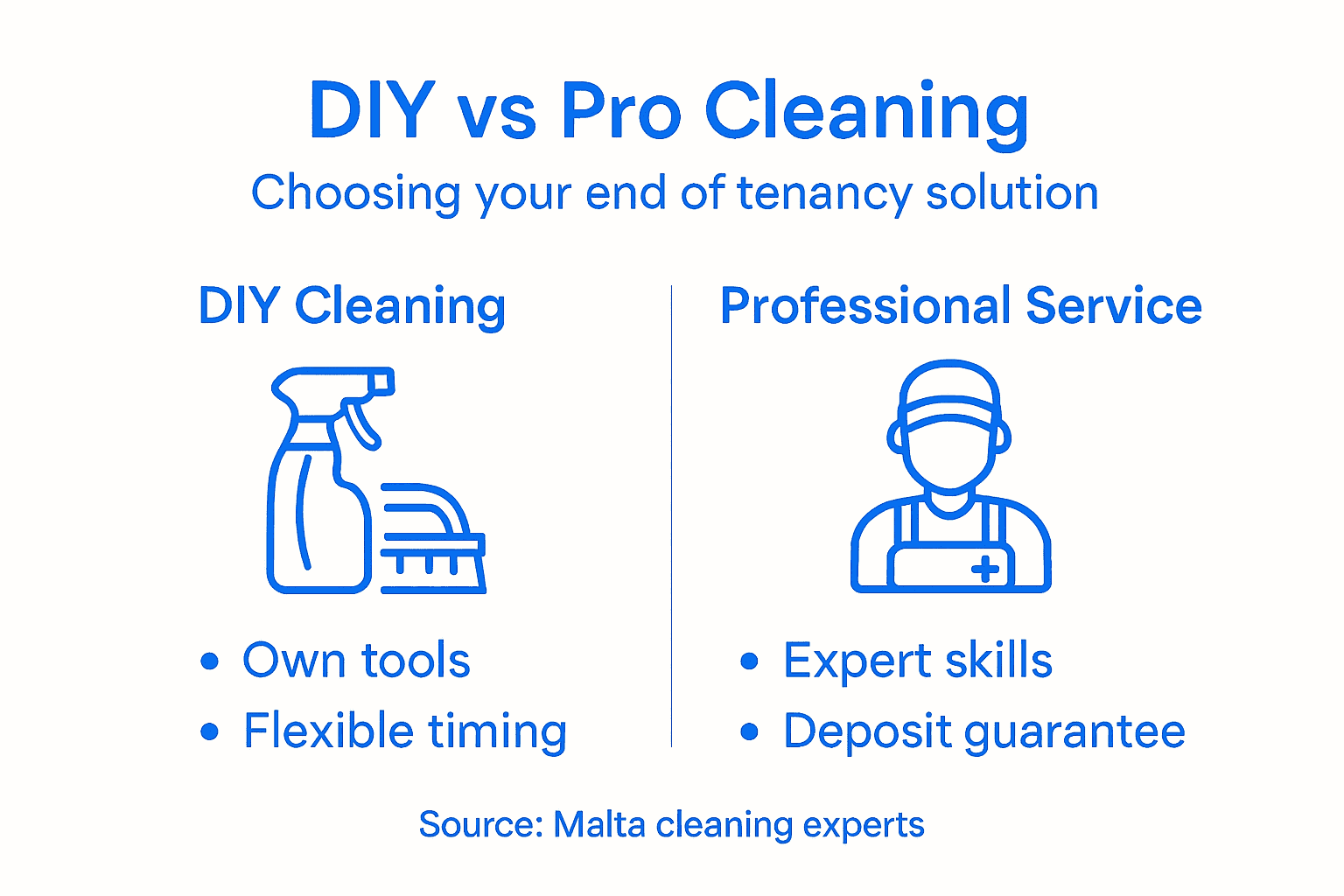 DIY vs Pro Cleaning

Choosing your end of tenancy solution

DIY Cleaning

• Own tools
• Flexible timing

Professional Service

• Expert skills
• Deposit guarantee

Source: Malta cleaning experts