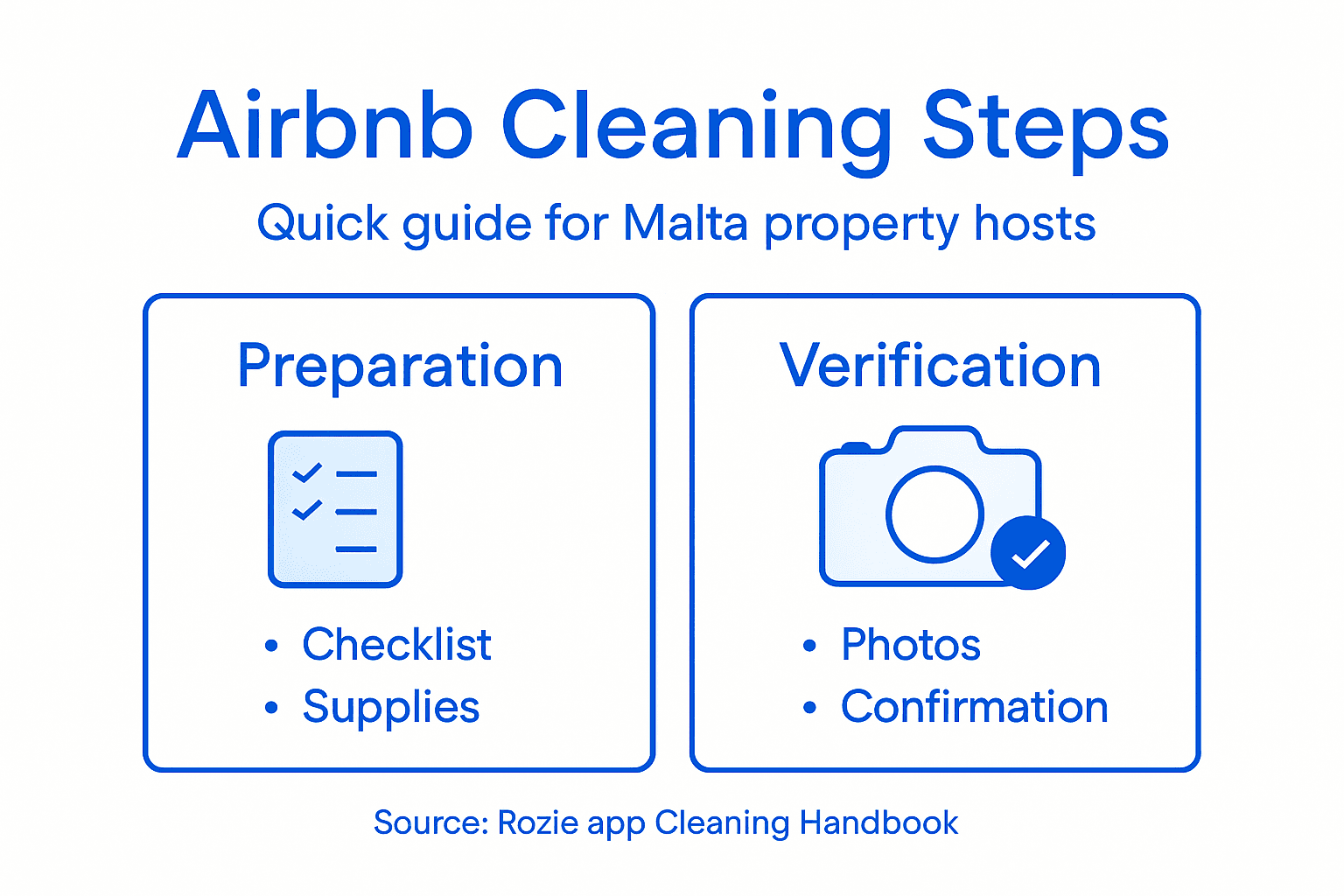 Airbnb Cleaning Steps

Quick guide for Malta property hosts

Preparation

• Checklist
• Supplies

Verification

• Photos
• Confirmation

Source: Rozie app Cleaning Handbook