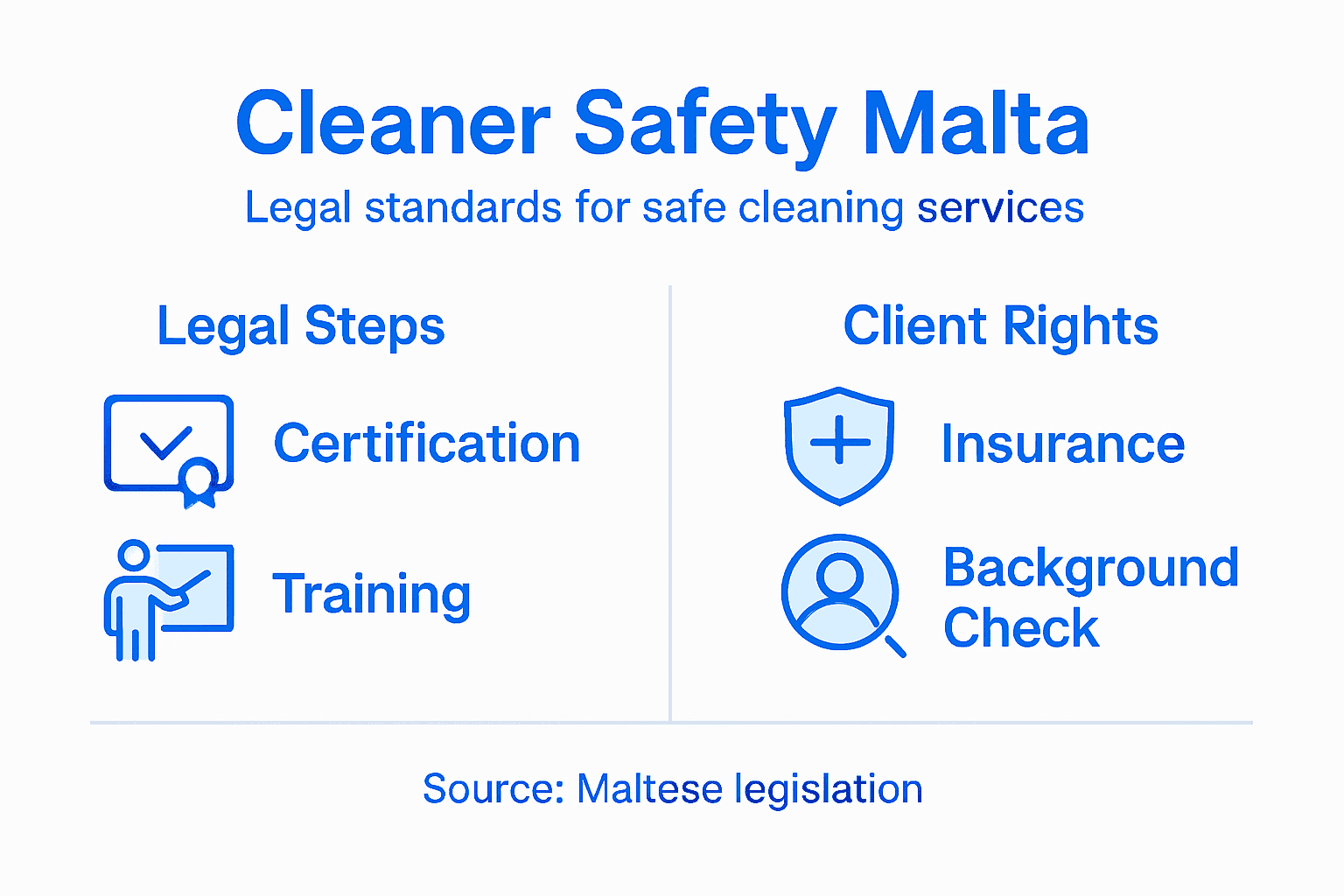 Cleaner Safety Malta

Legal standards for safe cleaning services

Legal Steps

Certification

Training

Client Rights

Insurance

Background Check

Source: Maltese legislation