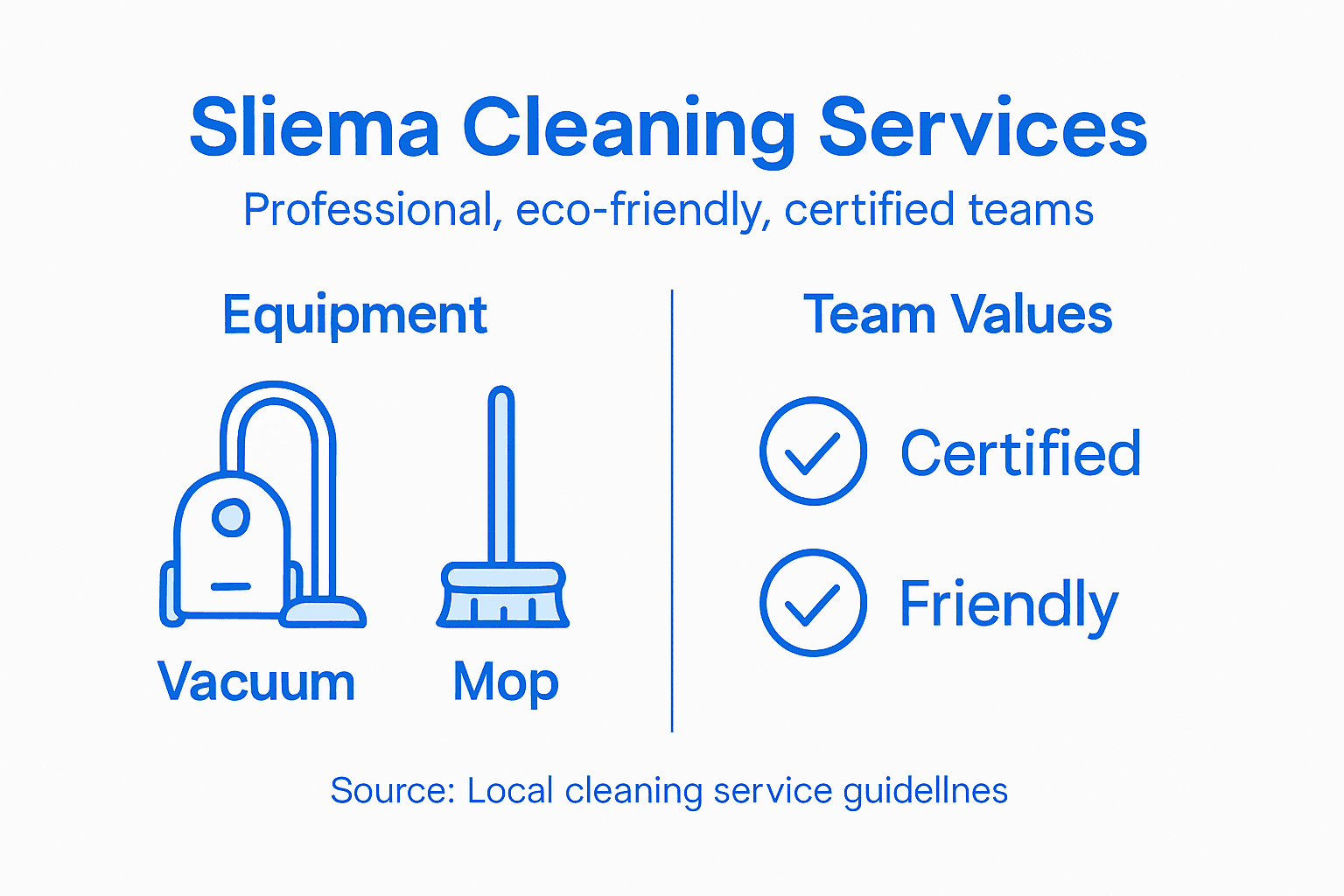 Sliema Cleaning Services

Professional, eco-friendly, certified teams

Equipment

Vacuum

Mop

Team Values

Certified

Friendly

Source: Local cleaning service guidellnes