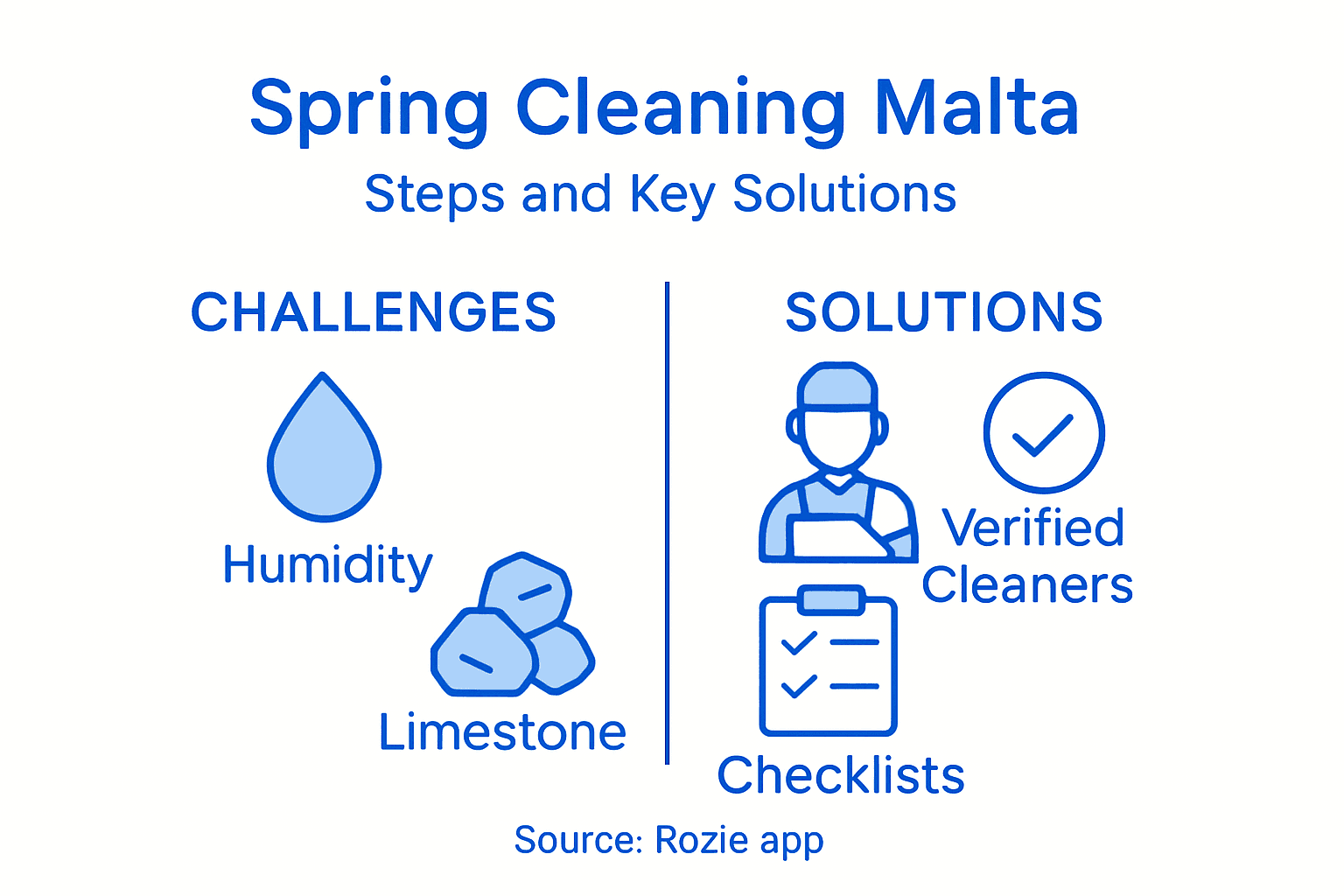 Spring Cleaning Malta

Steps and Key Solutions

CHALLENGES

Humidity

Limestone

SOLUTIONS

Verified Cleaners

Checklists

Source: Rozie app