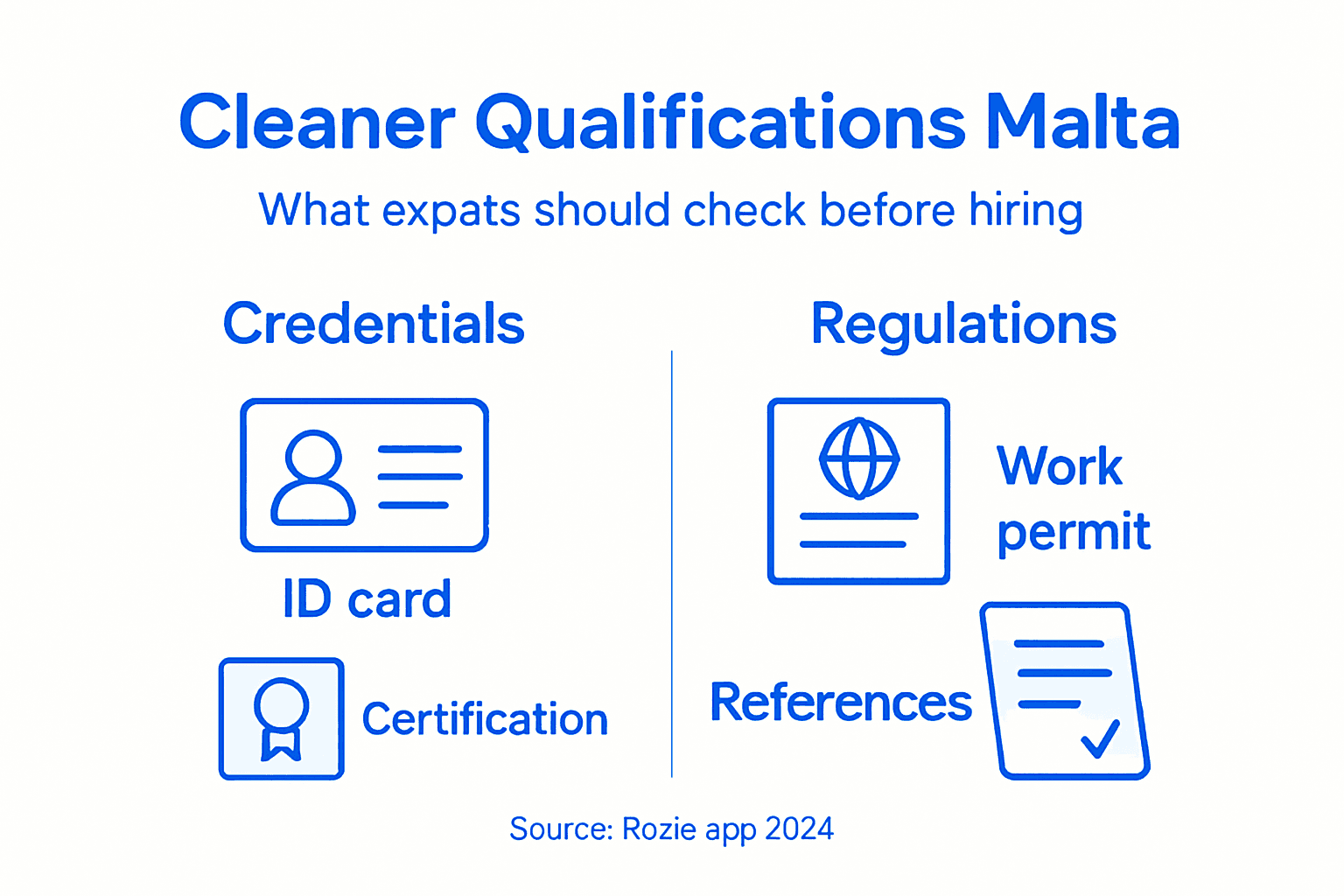 Cleaner Qualifications Malta

What expats should check before hiring

Credentials

ID card

Certification

Regulations

Work permit

References

Source: Rozie app 2024