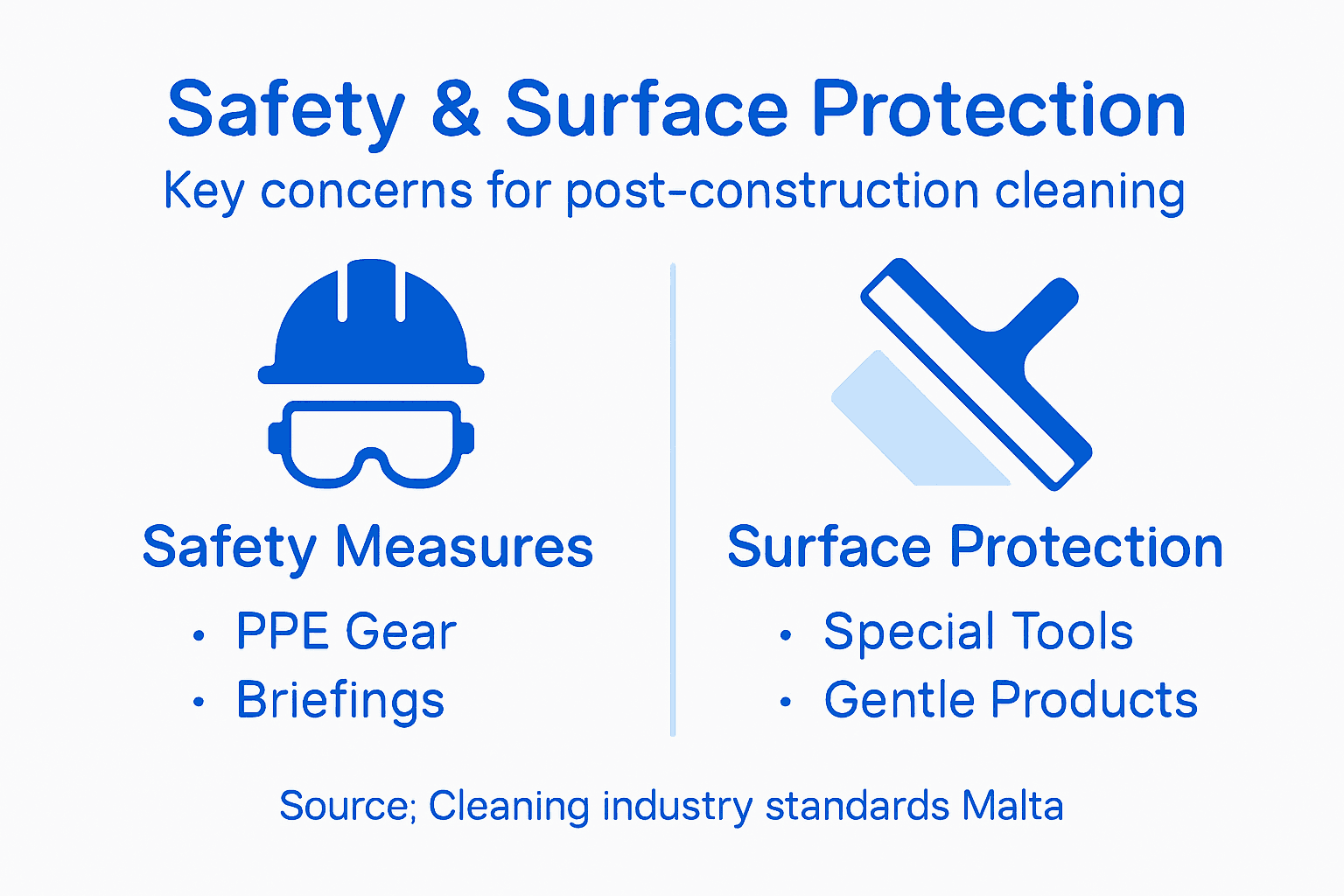 Safety & Surface Protection

Key concerns for post-construction cleaning

Safety Measures

• PPE Gear
• Briefings

Surface Protection

• Special Tools
• Gentle Products

Source; Cleaning industry standards Malta