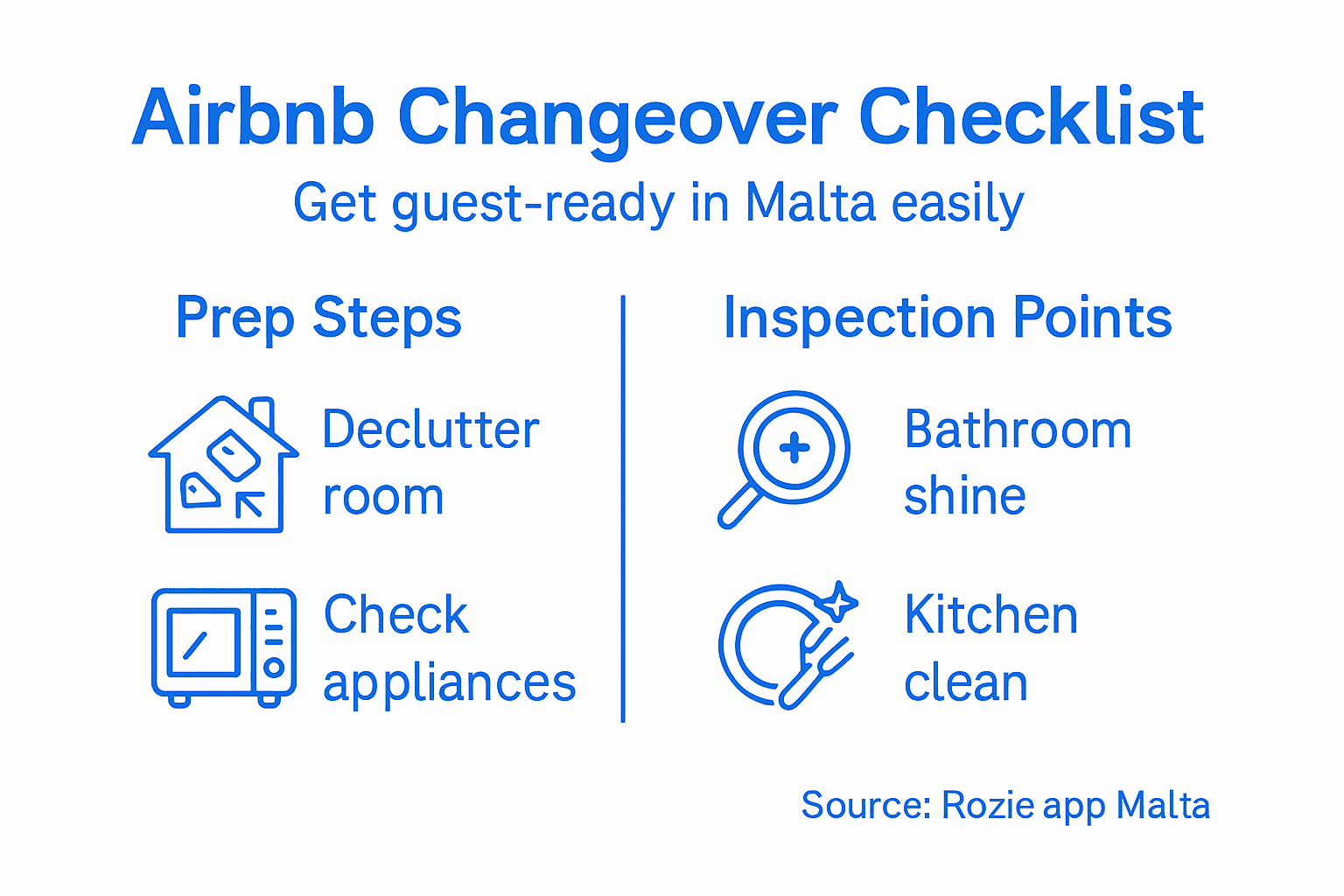 Airbnb Changeover Checklist

Get guest-ready in Malta easily

Prep Steps

Declutter room

Check appliances

Inspection Points

Bathroom shine

Kitchen clean

Source: Rozie app Malta