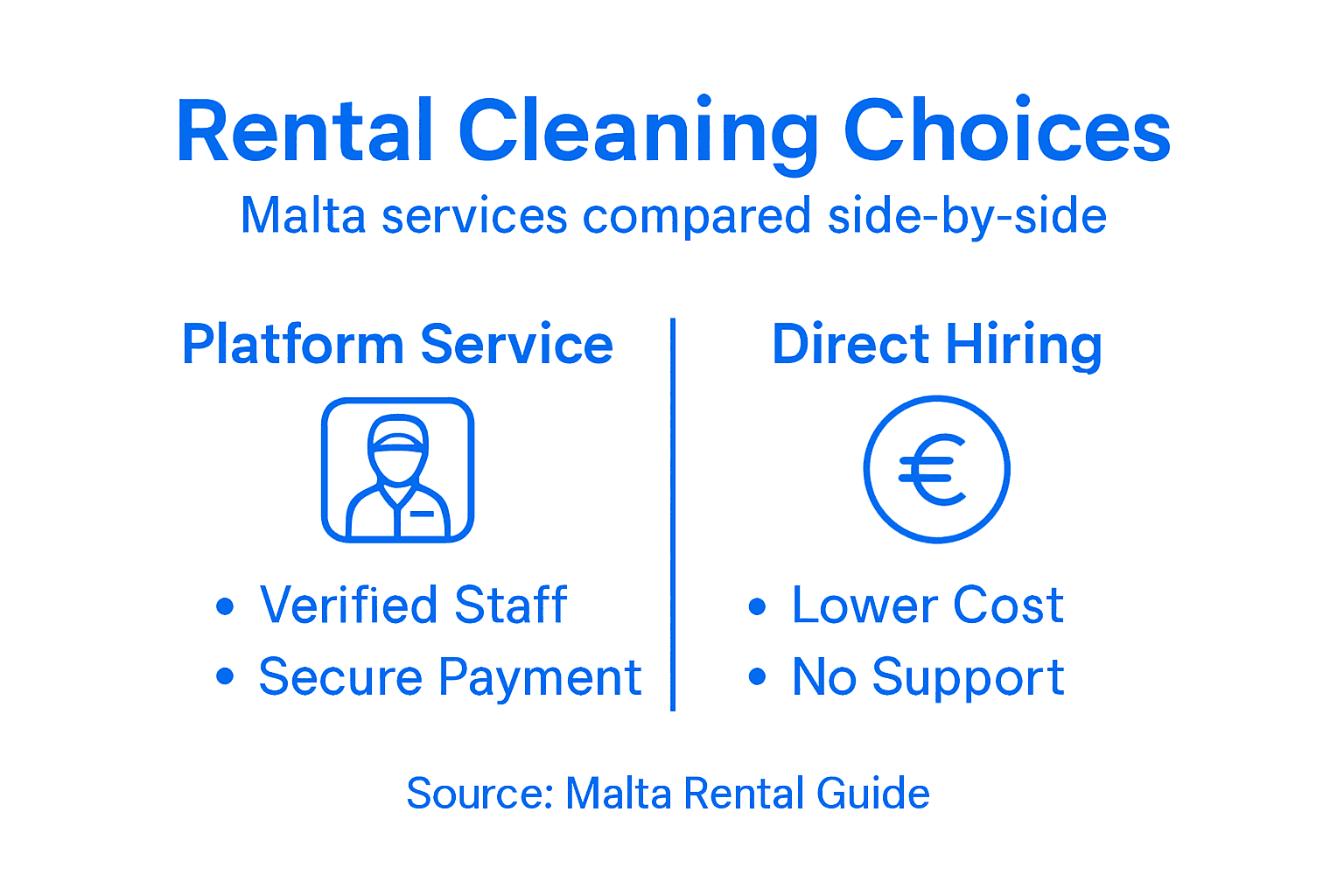 Rental Cleaning Choices

Malta services compared side-by-side

Platform Service

• Verified Staff
• Secure Payment

Direct Hiring

€

• Lower Cost
• No Support

Source: Malta Rental Guide