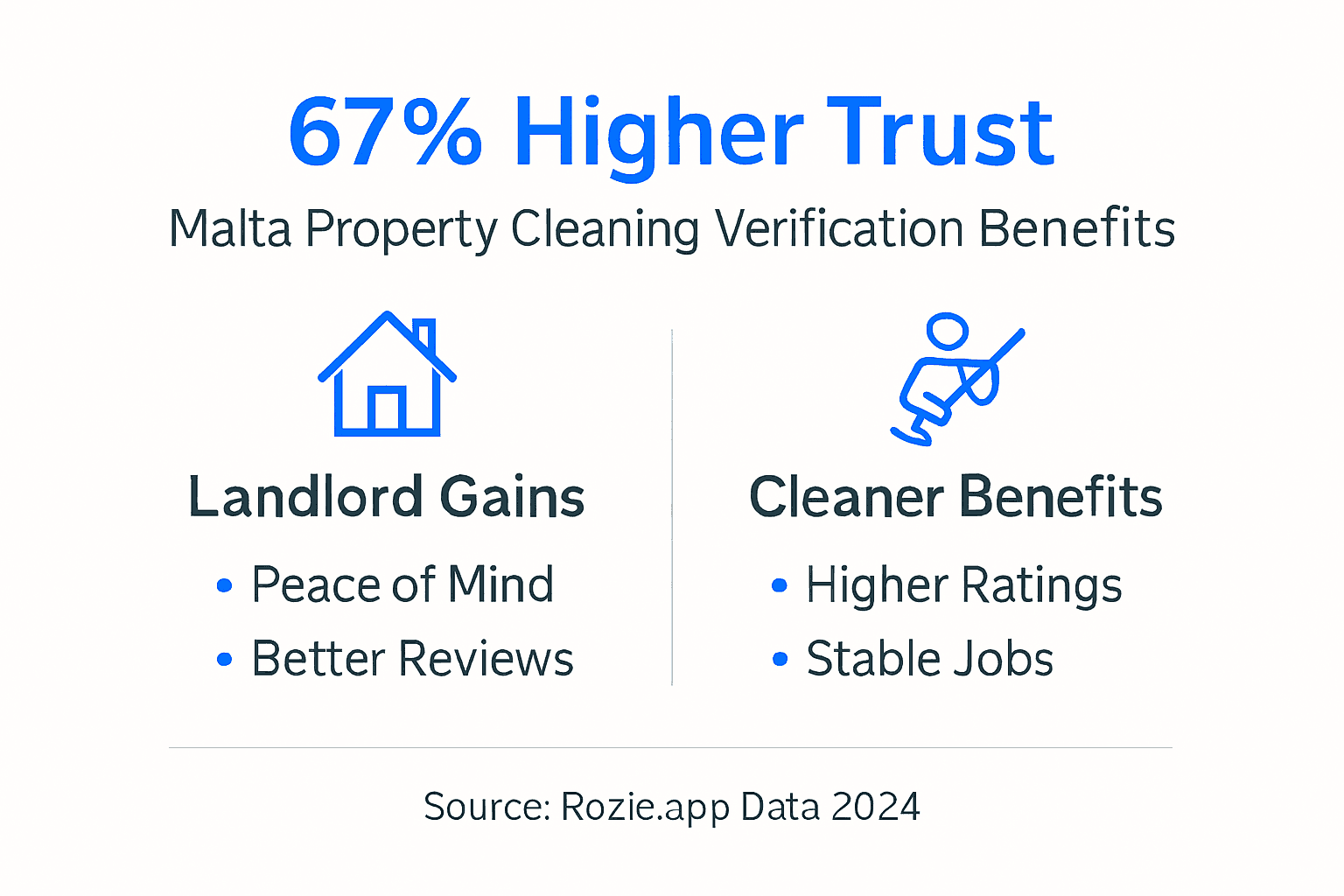 67% Higher Trust

Malta Property Cleaning Verification Benefits

Landlord Gains

• Peace of Mind
• Better Reviews

Cleaner Benefits

• Higher Ratings
• Stable Jobs

Source: Rozie.app Data 2024