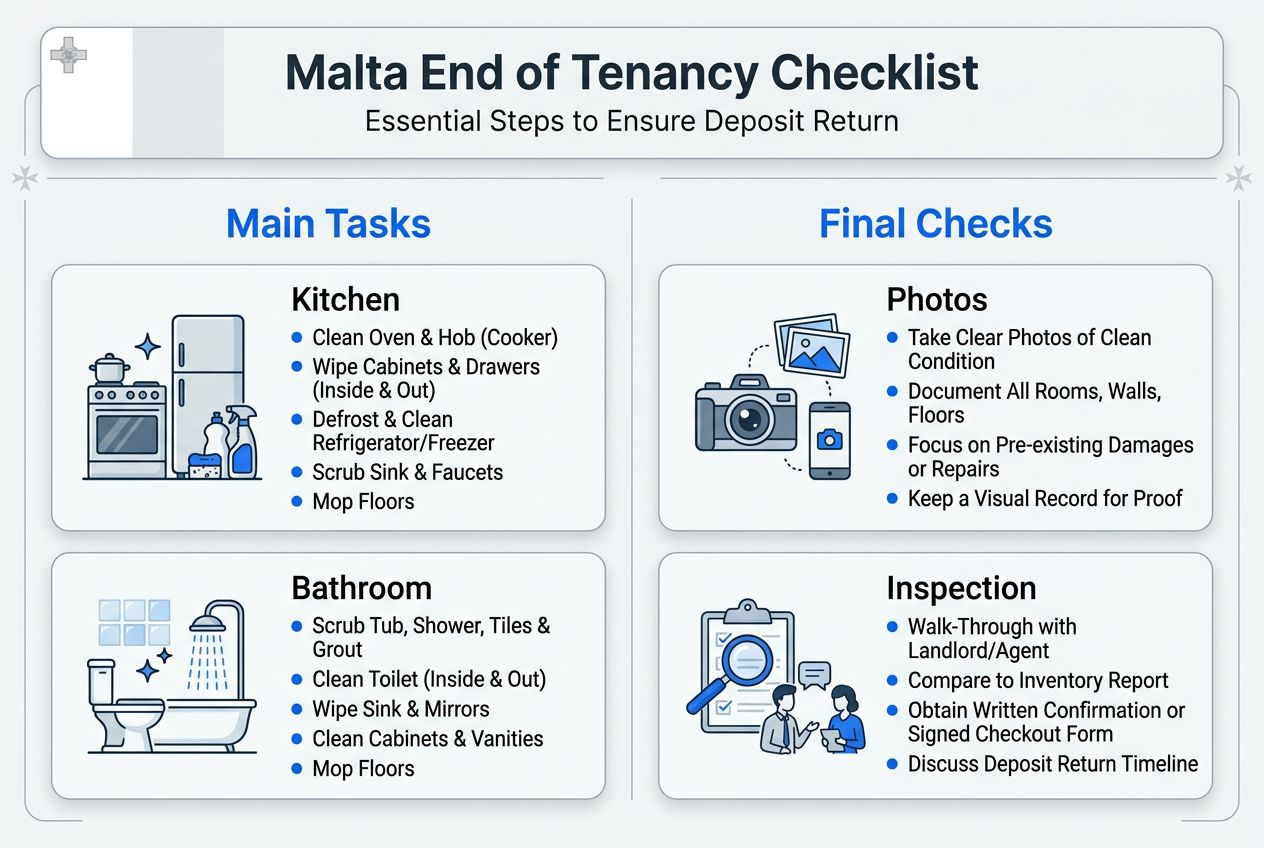 Malta End of Tenancy Checklist
Essential Steps to Ensure Deposit Return

Main Tasks

Kitchen
- Clean Oven & Hob (Cooker)
- Wipe Cabinets & Drawers (Inside & Out)
- Defrost & Clean Refrigerator/Freezer
- Scrub Sink & Faucets
- Mop Floors

Bathroom
- Scrub Tub, Shower, Tiles & Grout
- Clean Toilet (Inside & Out)
- Wipe Sink & Mirrors
- Clean Cabinets & Vanities
- Mop Floors

Final Checks

Photos
- Take Clear Photos of Clean Condition
- Document All Rooms, Walls, Floors
- Focus on Pre-existing Damages or Repairs
- Keep a Visual Record for Proof

Inspection
- Walk-Through with Landlord/Agent
- Compare to Inventory Report
- Obtain Written Confirmation or Signed Checkout Form
- Discuss Deposit Return Timeline