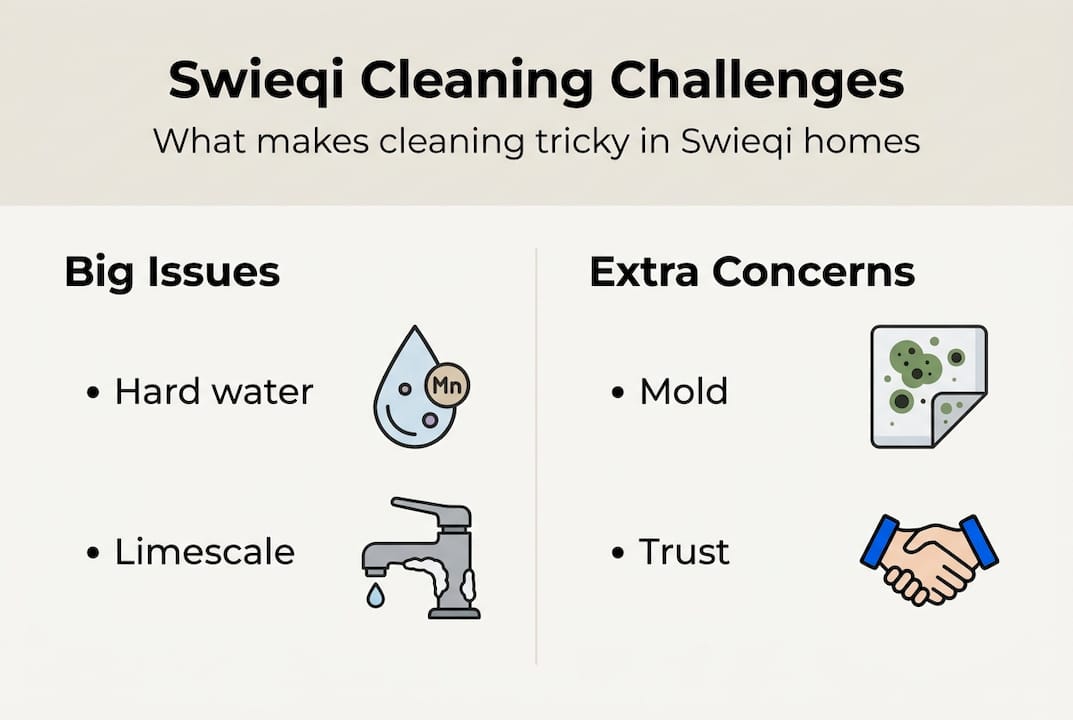 Swieqi Cleaning Challenges
What makes cleaning tricky in Swieqi homes

Big Issues

• Hard water

Mn

• Limescale

Extra Concerns

• Mold

• Trust