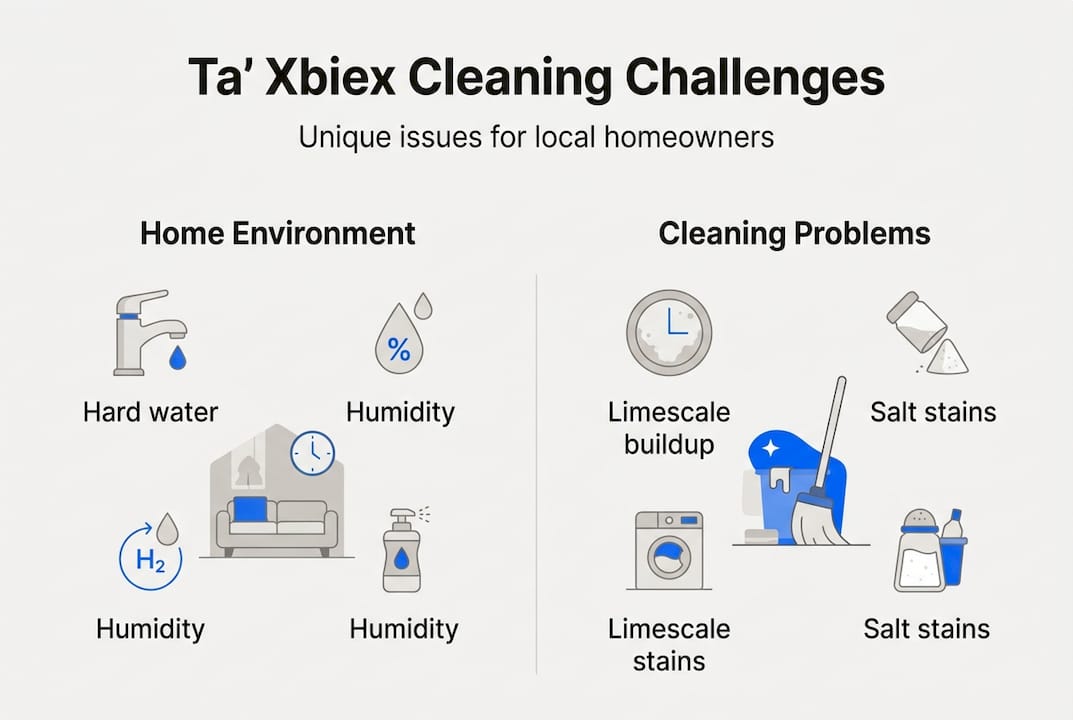 Ta' Xbiex Cleaning Challenges

Unique issues for local homeowners

Home Environment

%

Hard water

Humidity

$H_2$

Humidity

Humidity

Cleaning Problems

Limescale buildup

Salt stains

Limescale stains

Salt stains