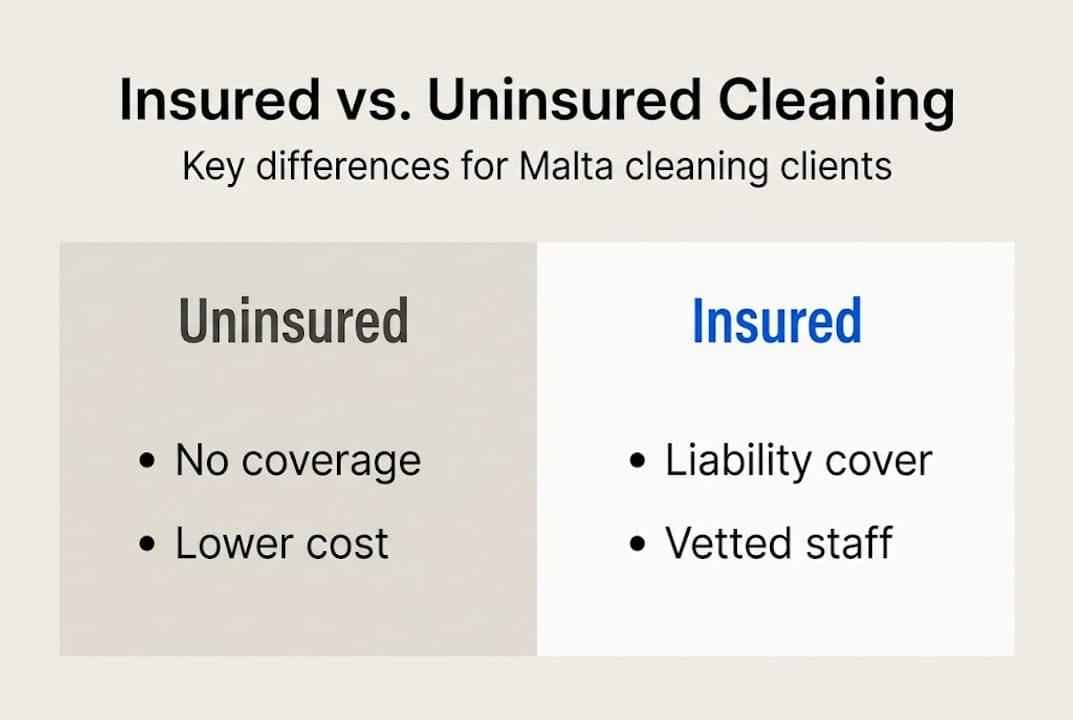 Insured vs. Uninsured Cleaning
Key differences for Malta cleaning clients

Uninsured

• No coverage
• Lower cost

Insured

• Liability cover
• Vetted staff