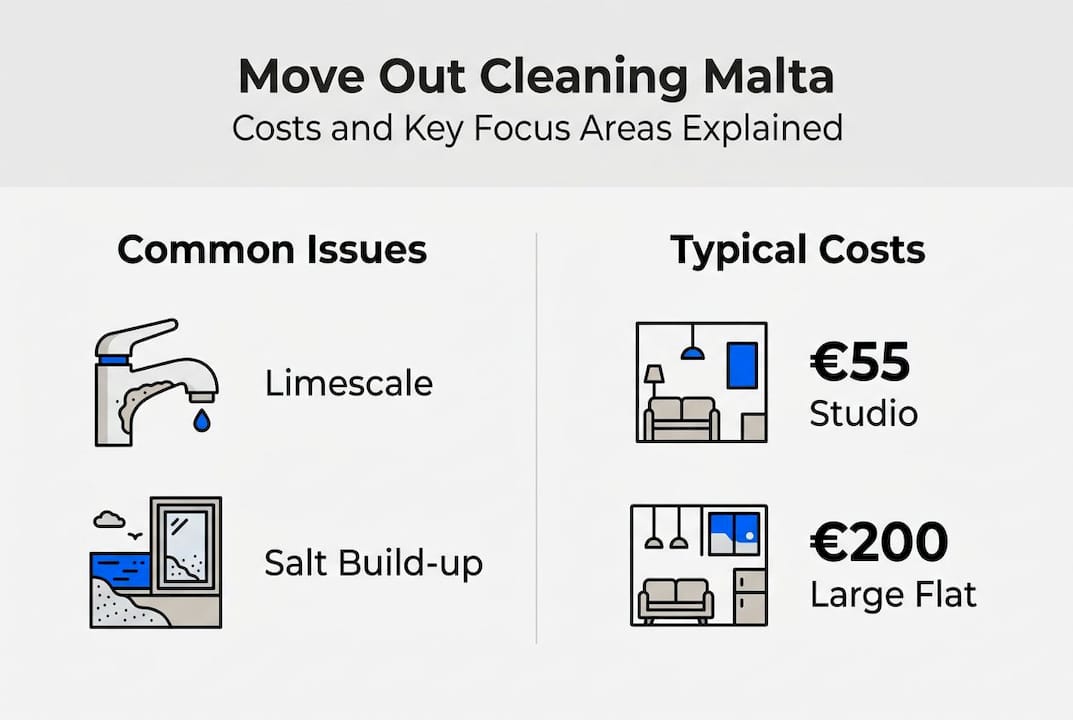 Move Out Cleaning Malta
Costs and Key Focus Areas Explained

Common Issues

Limescale

Salt Build-up

Typical Costs

€55
Studio

€200
Large Flat