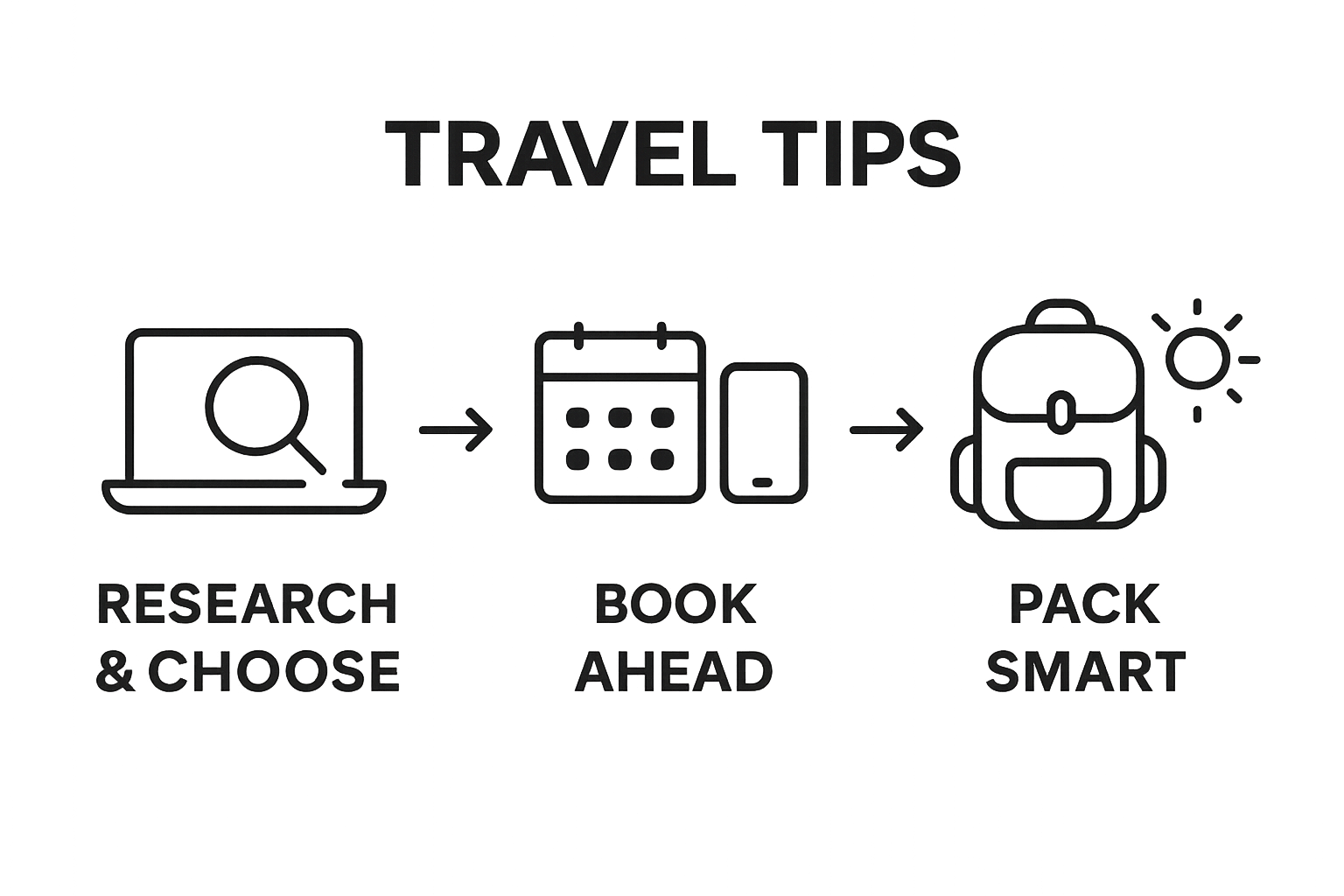 TRAVEL TIPS

RESEARCH & CHOOSE

BOOK AHEAD

PACK SMART