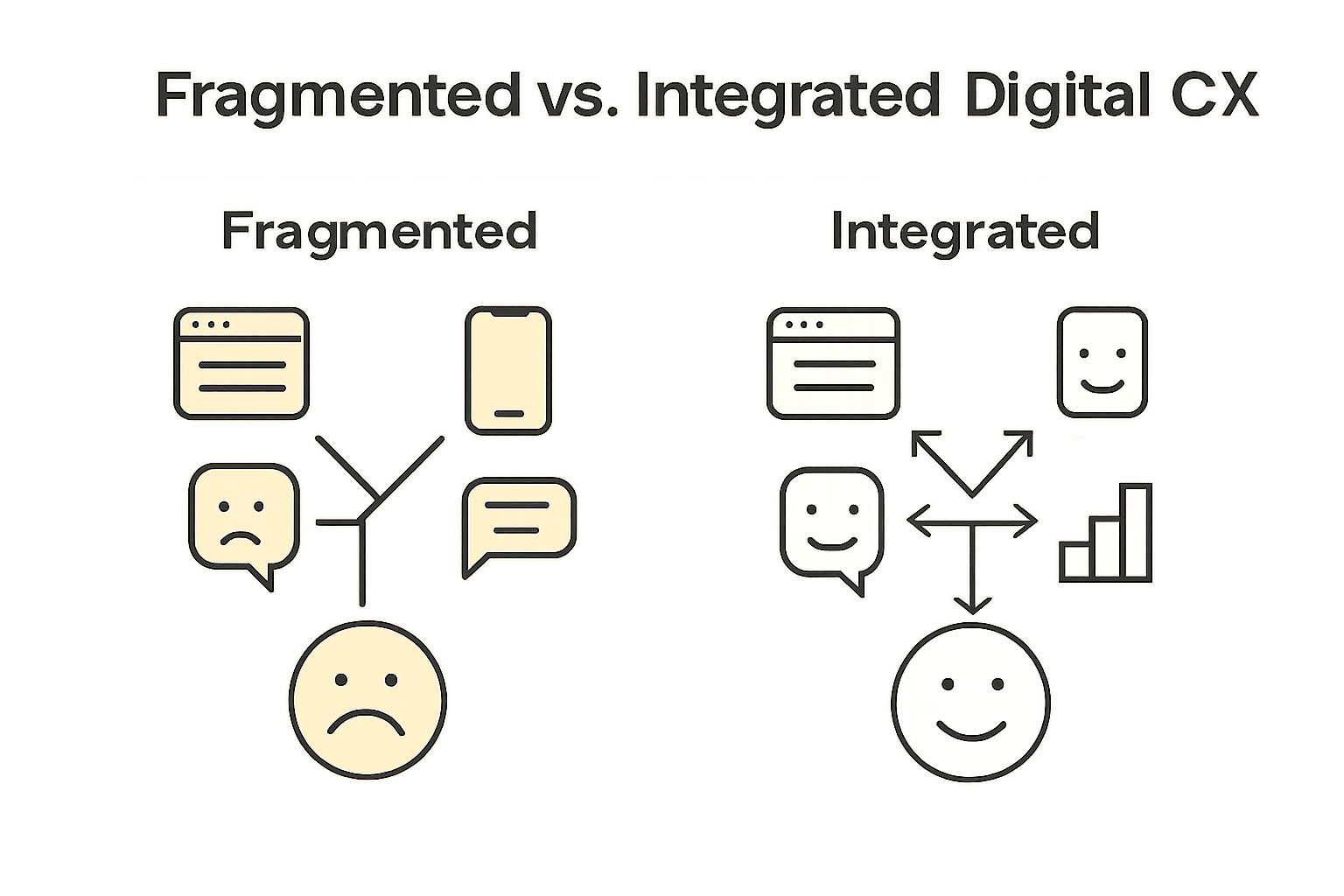 Fragmented vs. Integrated Digital CX

Fragmented

Integrated