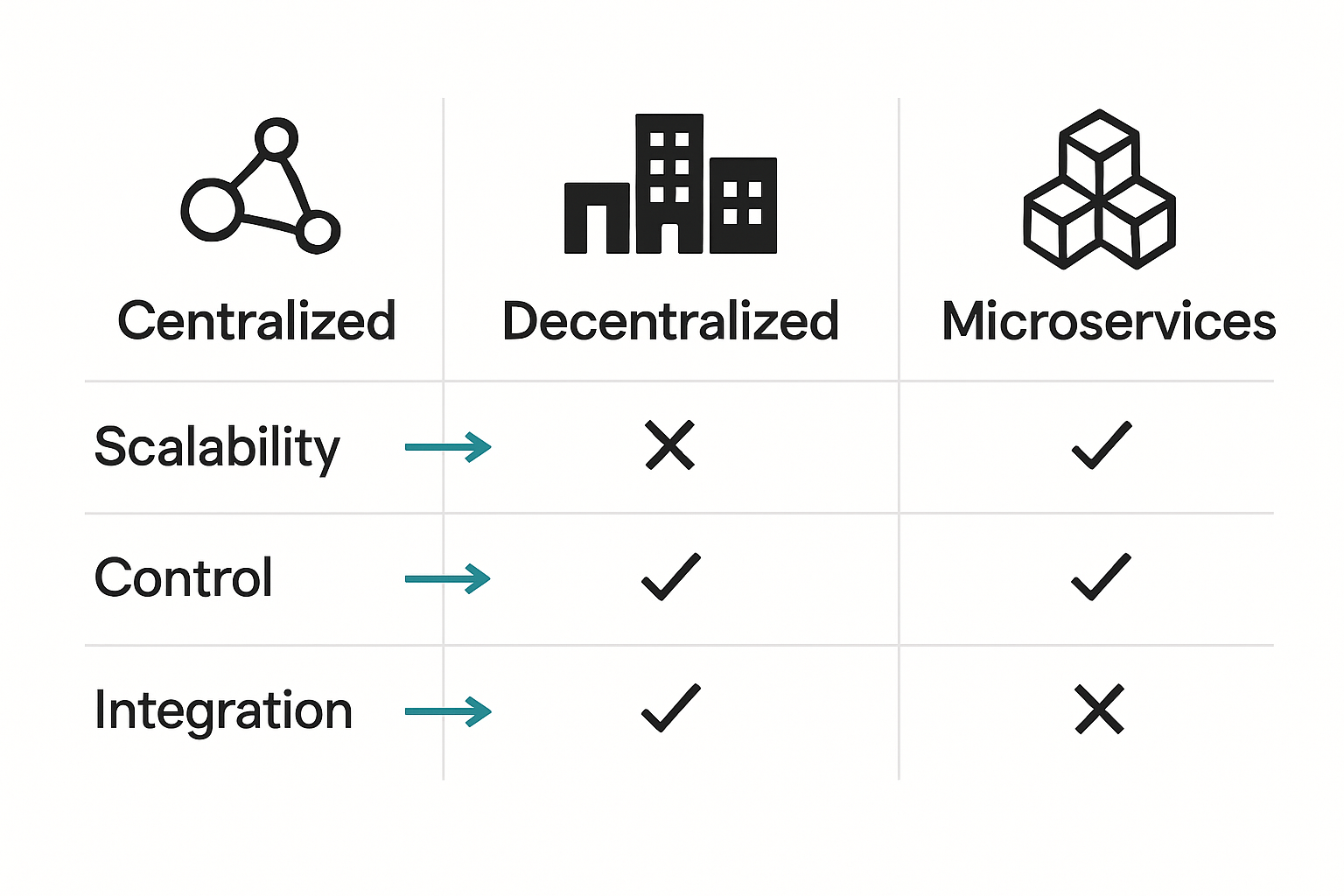 | Centralized | Decentralized | Microservices |
|---|---|---|
| Scalability → | ✕ | ✓ |
| Control → | ✓ | ✓ |
| Integration → | ✓ | ✕ |