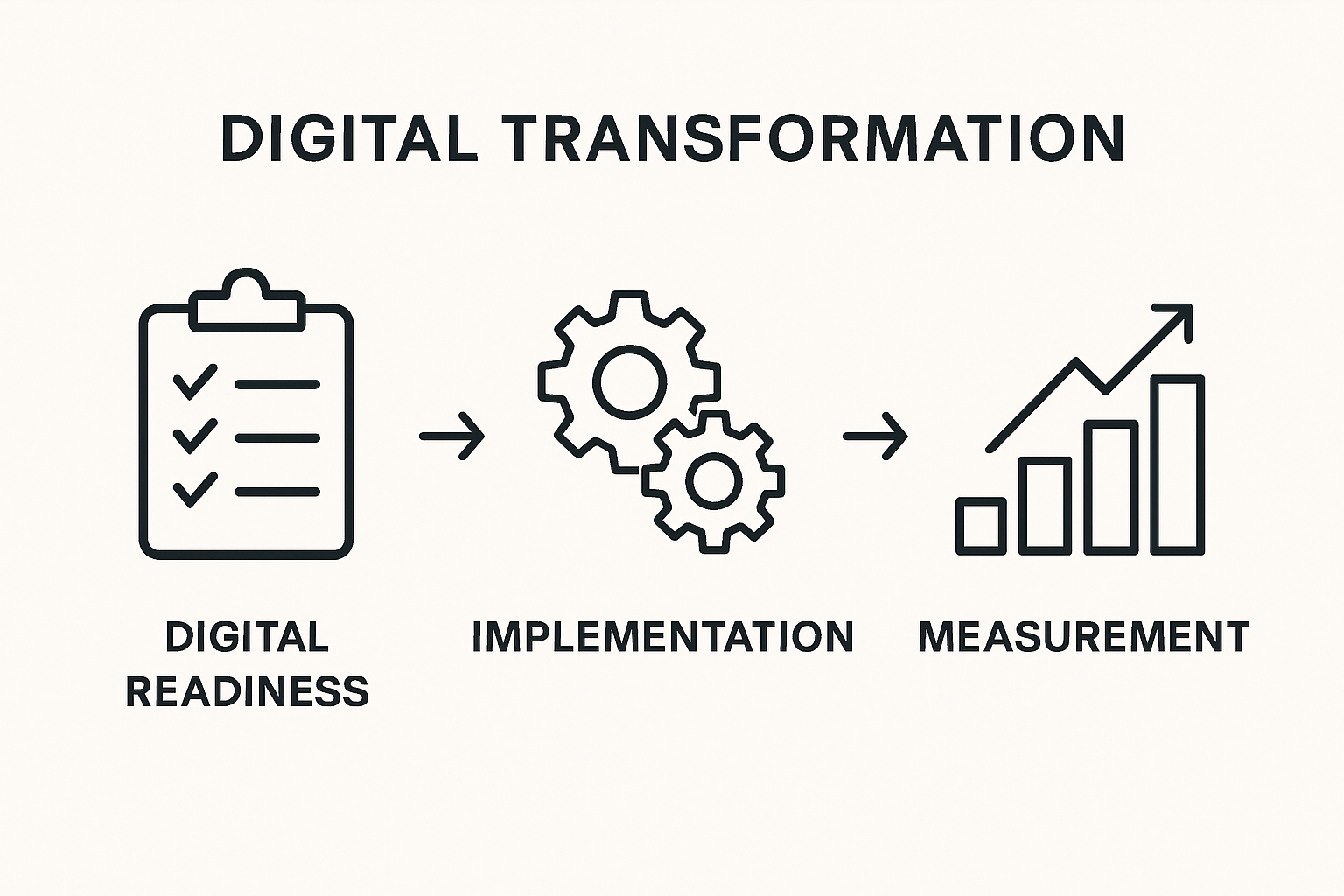 DIGITAL TRANSFORMATION

DIGITAL READINESS

IMPLEMENTATION

MEASUREMENT